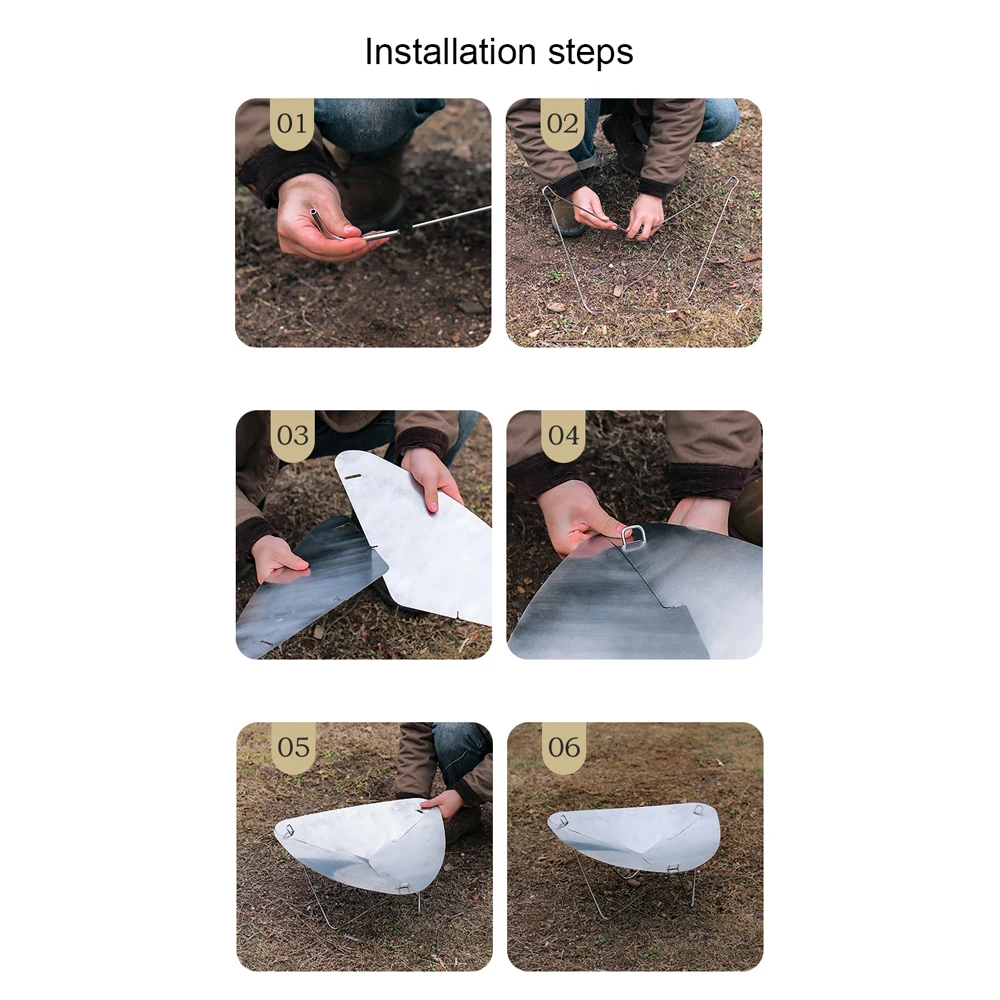 Installation steps

01

02

03

04

05

06