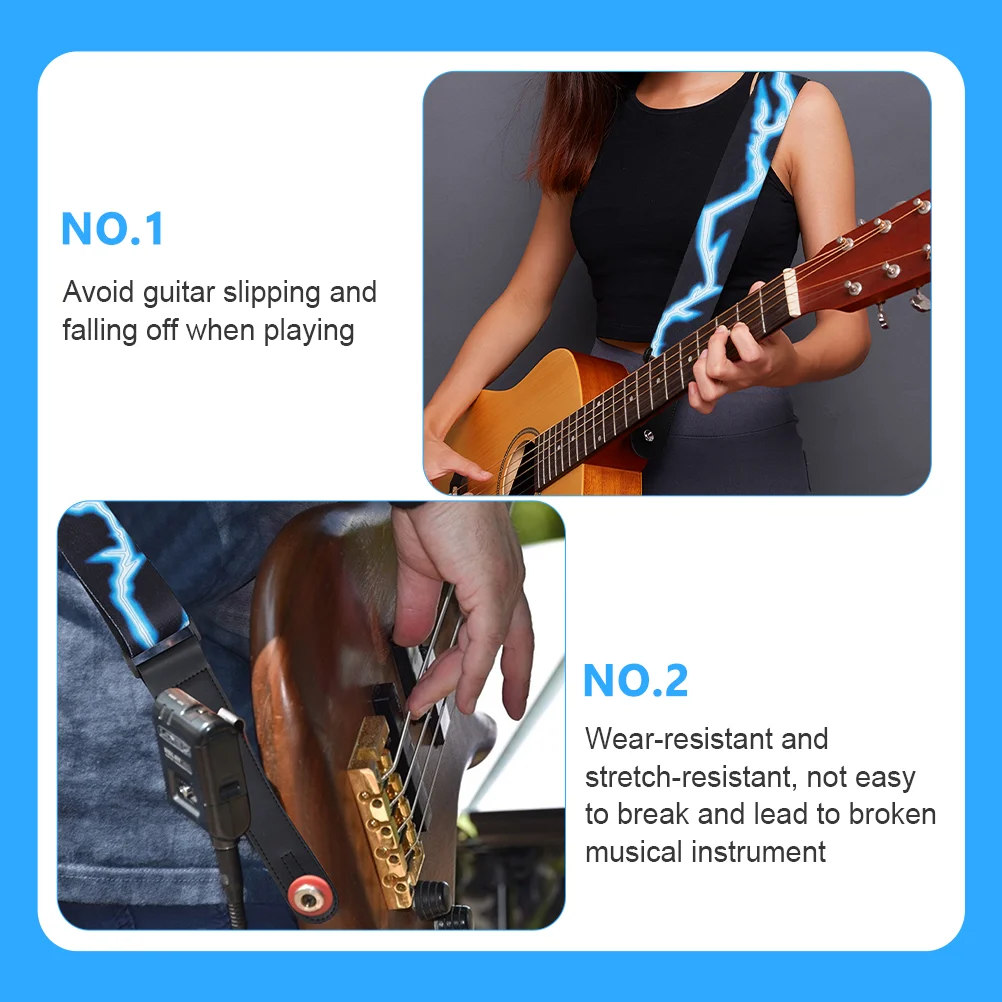 NO.1

Avoid guitar slipping and falling off when playing

NO.2

Wear-resistant and stretch-resistant, not easy to break and lead to broken musical instrument