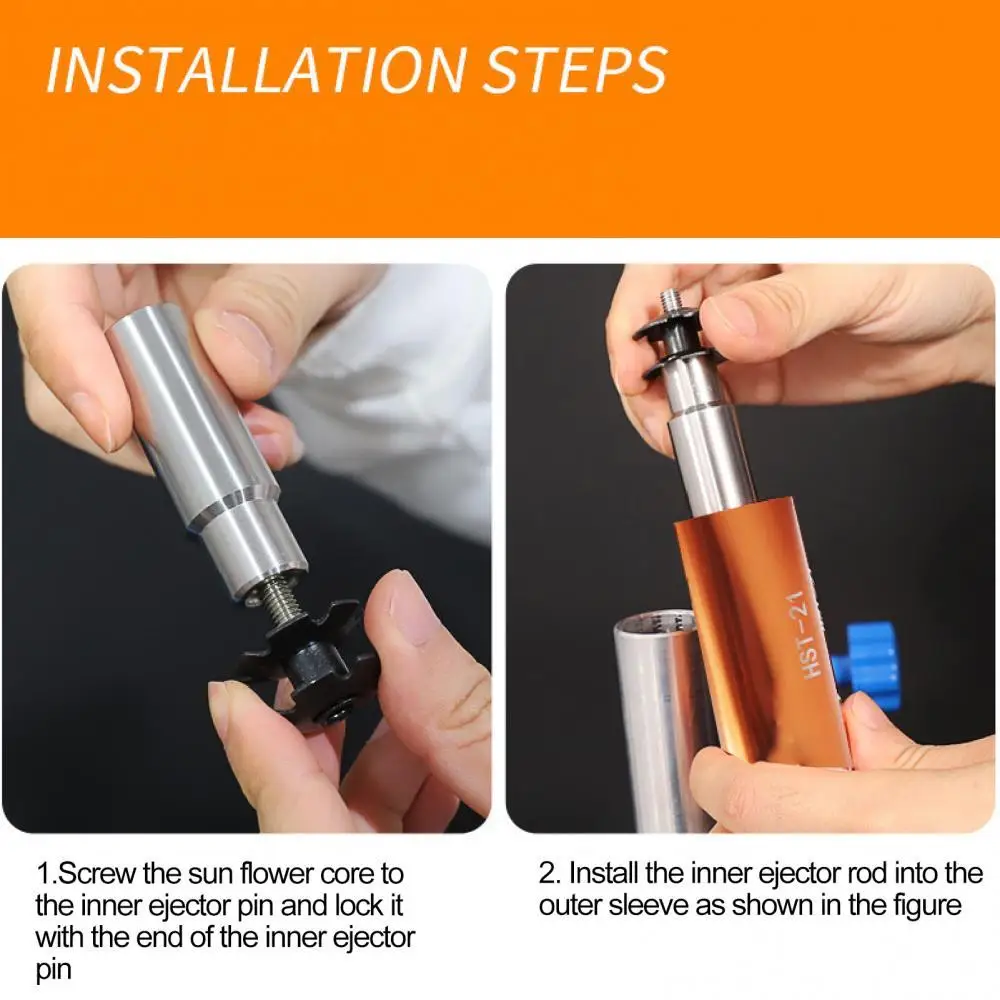 INSTALLATION STEPS

HST-21

1.Screw the sun flower core to the inner ejector pin and lock it with the end of the inner ejector pin

2. Install the inner ejector rod into the outer sleeve as shown in the figure