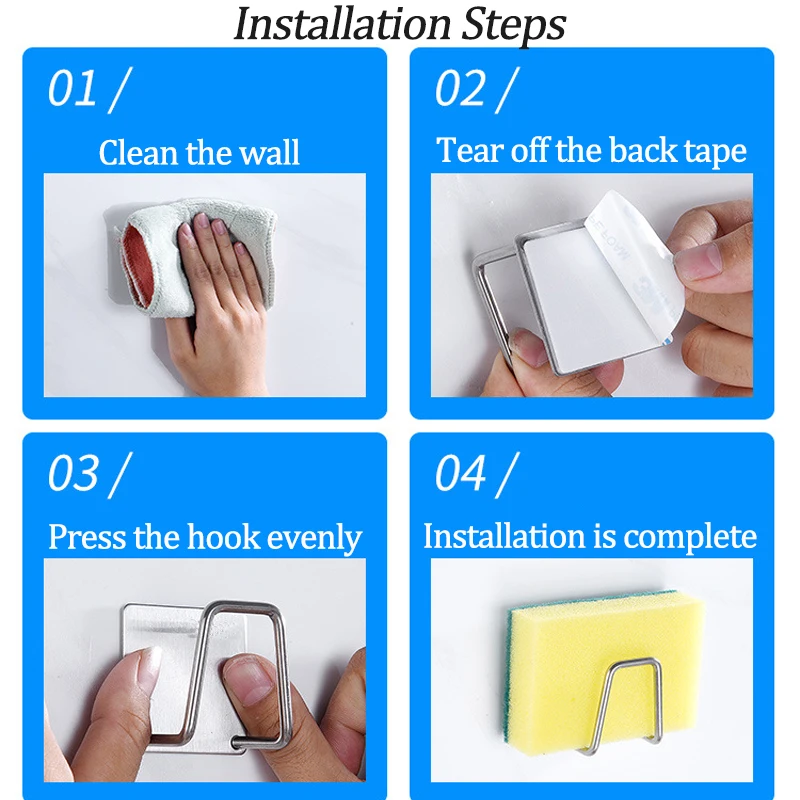 Installation Steps

01 /

Clean the wall

02 /

Tear off the back tape

03 /

Press the hook evenly

04 /

Installation is complete