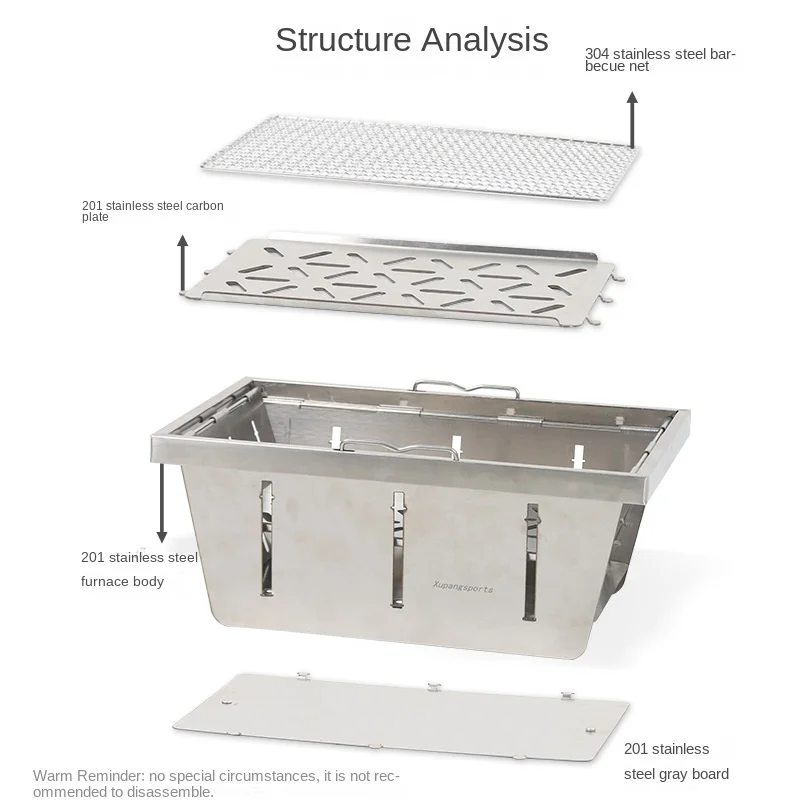 Structure Analysis

304 stainless steel barbecue net

201 stainless steel carbon plate

201 stainless steel furnace body

Xupangsports

201 stainless steel gray board

Warm Reminder: no special circumstances, it is not recommended to disassemble.