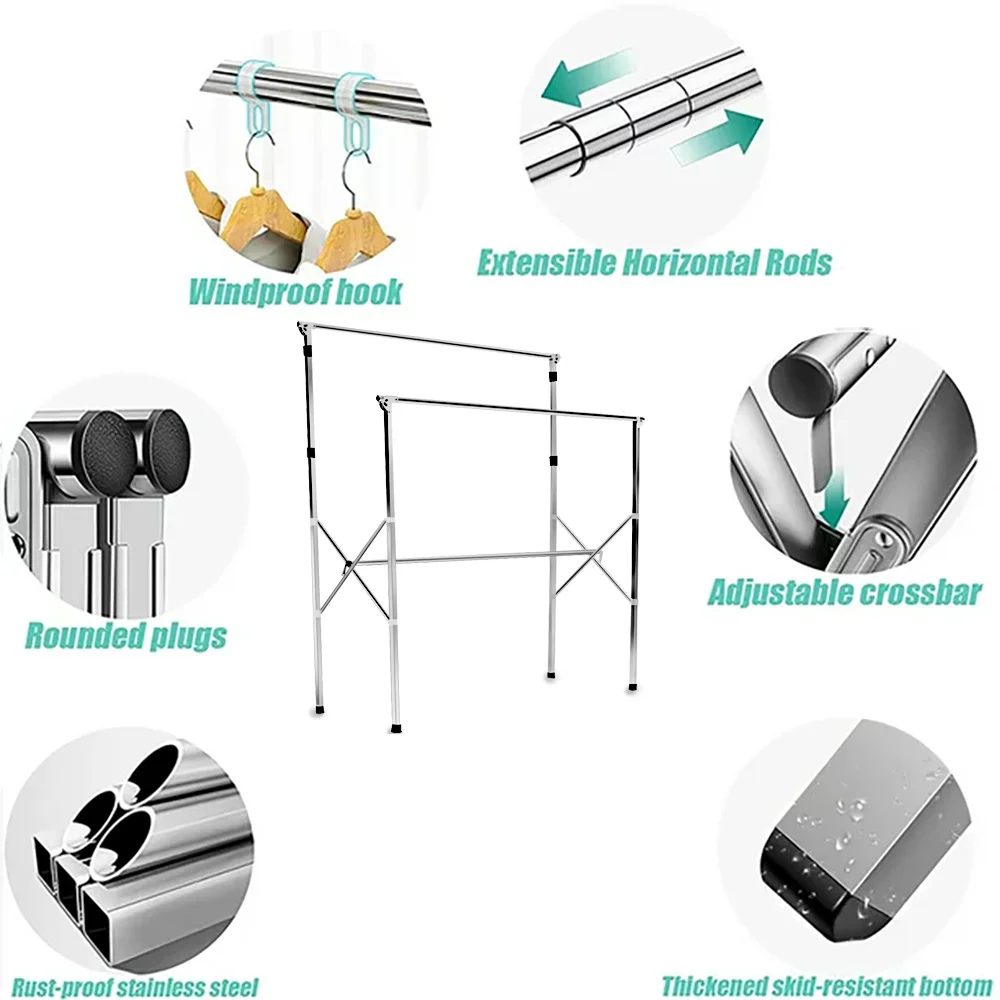 Windproof hook

Extensible Horizontal Rods

Rounded plugs

Adjustable crossbar

Rust-proof stainless steel

Thickened skid-resistant bottom