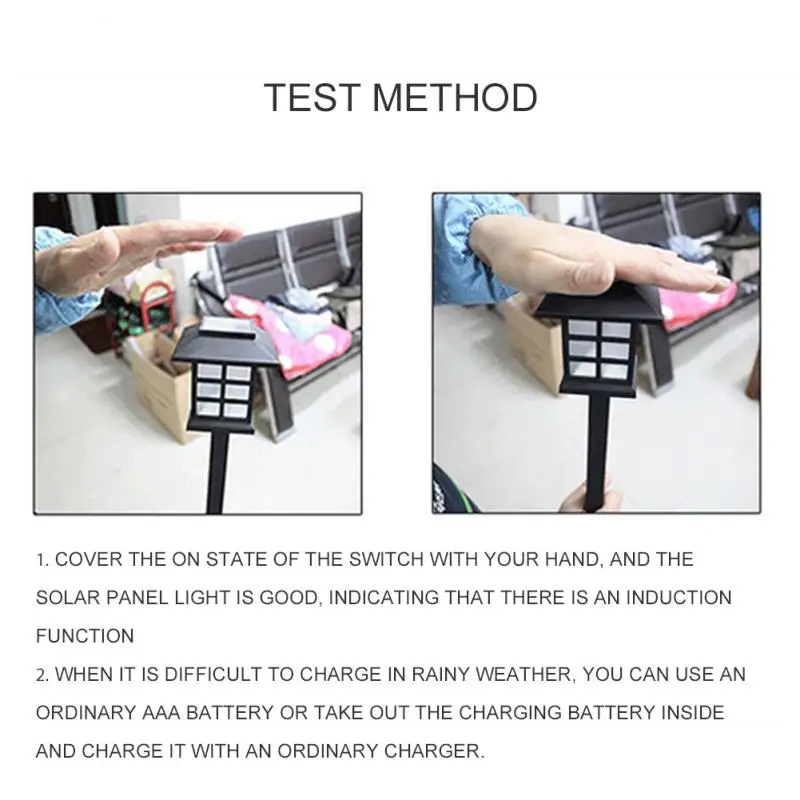 TEST METHOD

1. COVER THE ON STATE OF THE SWITCH WITH YOUR HAND, AND THE SOLAR PANEL LIGHT IS GOOD, INDICATING THAT THERE IS AN INDUCTION FUNCTION
2. WHEN IT IS DIFFICULT TO CHARGE IN RAINY WEATHER, YOU CAN USE AN ORDINARY AAA BATTERY OR TAKE OUT THE CHARGING BATTERY INSIDE AND CHARGE IT WITH AN ORDINARY CHARGER.