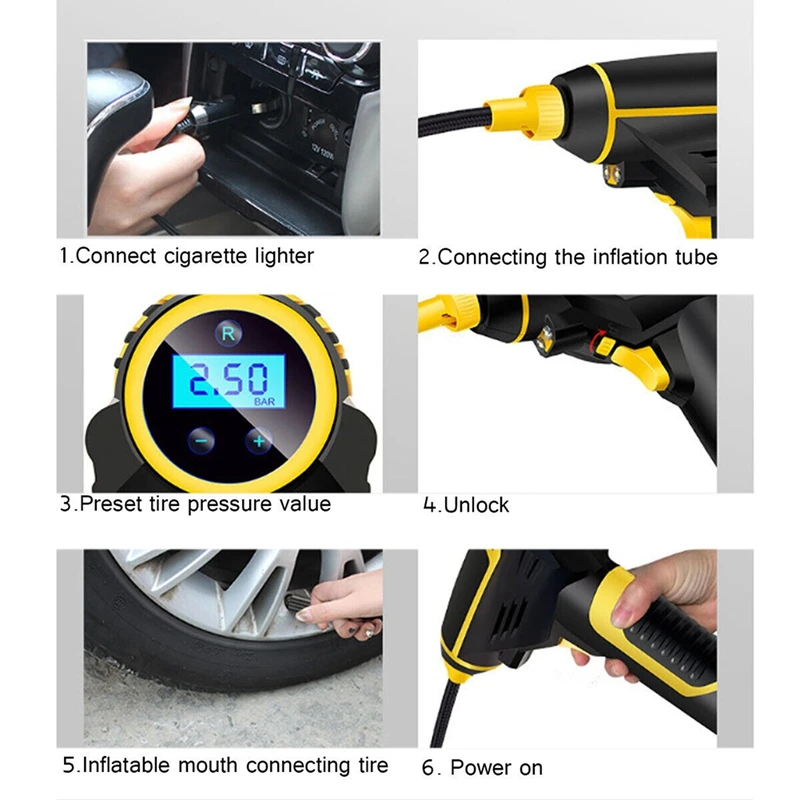 12V 120W

1.Connect cigarette lighter

2.Connecting the inflation tube

R

2.50

BAR

−

+

3.Preset tire pressure value

4.Unlock

5.Inflatable mouth connecting tire

6. Power on