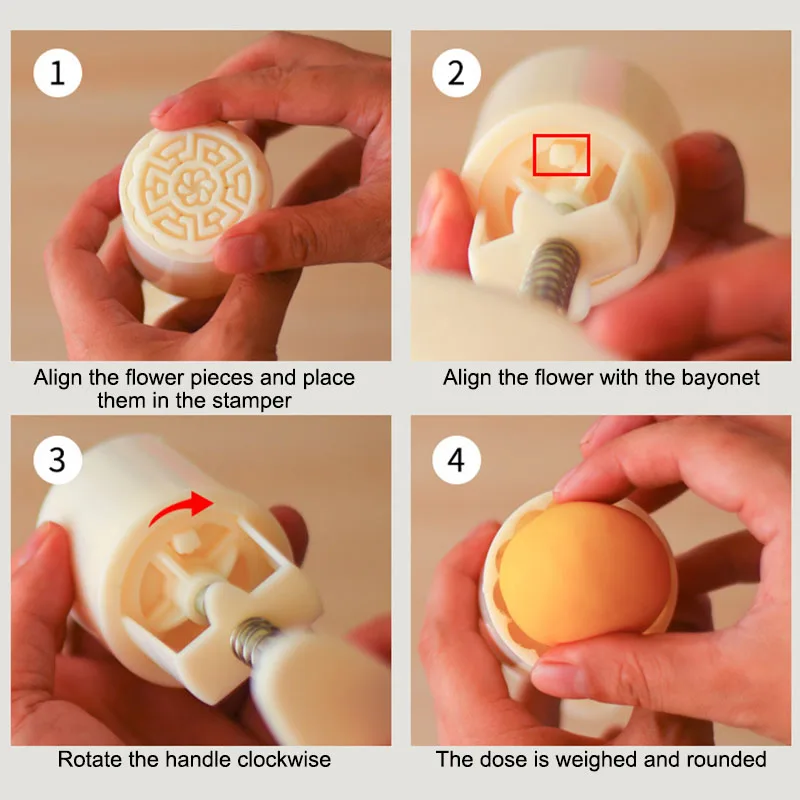 1

Align the flower pieces and place them in the stamper

2

Align the flower with the bayonet

3

Rotate the handle clockwise

4

The dose is weighed and rounded