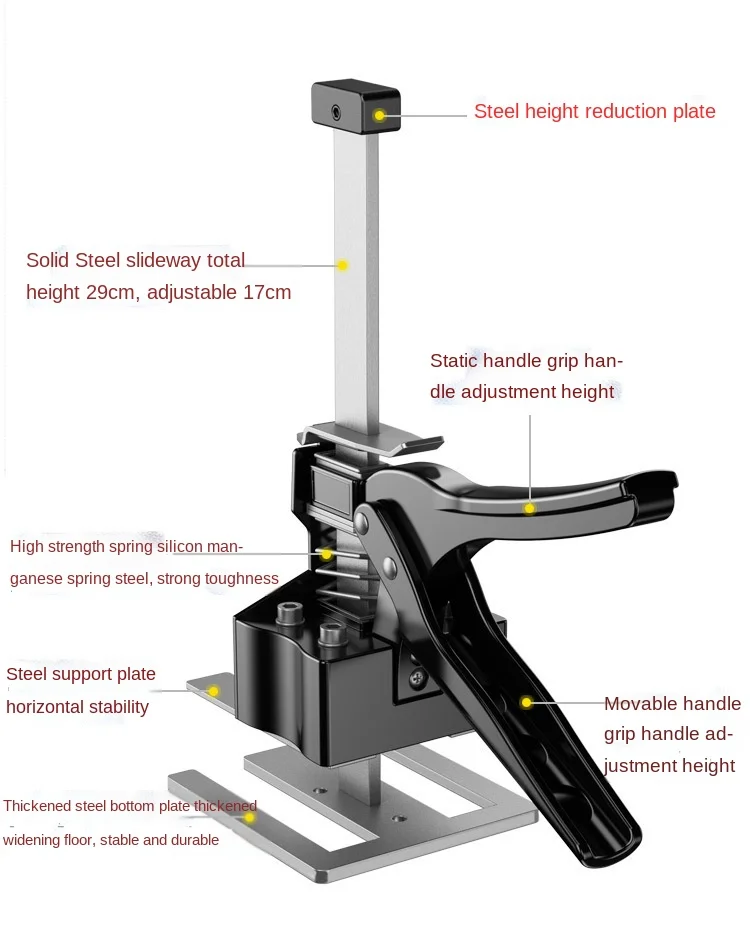 Steel height reduction plate

Solid Steel slideway total height 29cm, adjustable 17cm

Static handle grip handle adjustment height

High strength spring silicon manganese spring steel, strong toughness

Steel support plate horizontal stability

Movable handle grip handle adjustment height

Thickened steel bottom plate thickened widening floor, stable and durable