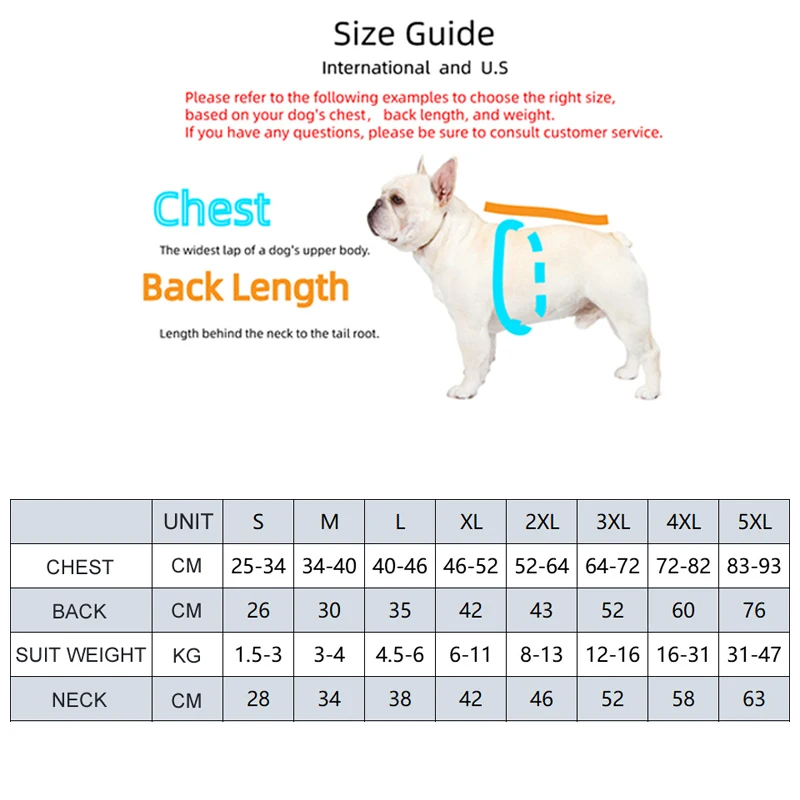 Size Guide

International and U.S

Please refer to the following examples to choose the right size, based on your dog's chest, back length, and weight. If you have any questions, please be sure to consult customer service.

Chest

The widest lap of a dog's upper body.

Back Length

Length behind the neck to the tail root.

| | UNIT | S | M | L | XL | 2XL | 3XL | 4XL | 5XL |
|---|---|---|---|---|---|---|---|---|---|
| CHEST | CM | 25-34 | 34-40 | 40-46 | 46-52 | 52-64 | 64-72 | 72-82 | 83-93 |
| BACK | CM | 26 | 30 | 35 | 42 | 43 | 52 | 60 | 76 |
| SUIT WEIGHT | KG | 1.5-3 | 3-4 | 4.5-6 | 6-11 | 8-13 | 12-16 | 16-31 | 31-47 |
| NECK | CM | 28 | 34 | 38 | 42 | 46 | 52 | 58 | 63 |