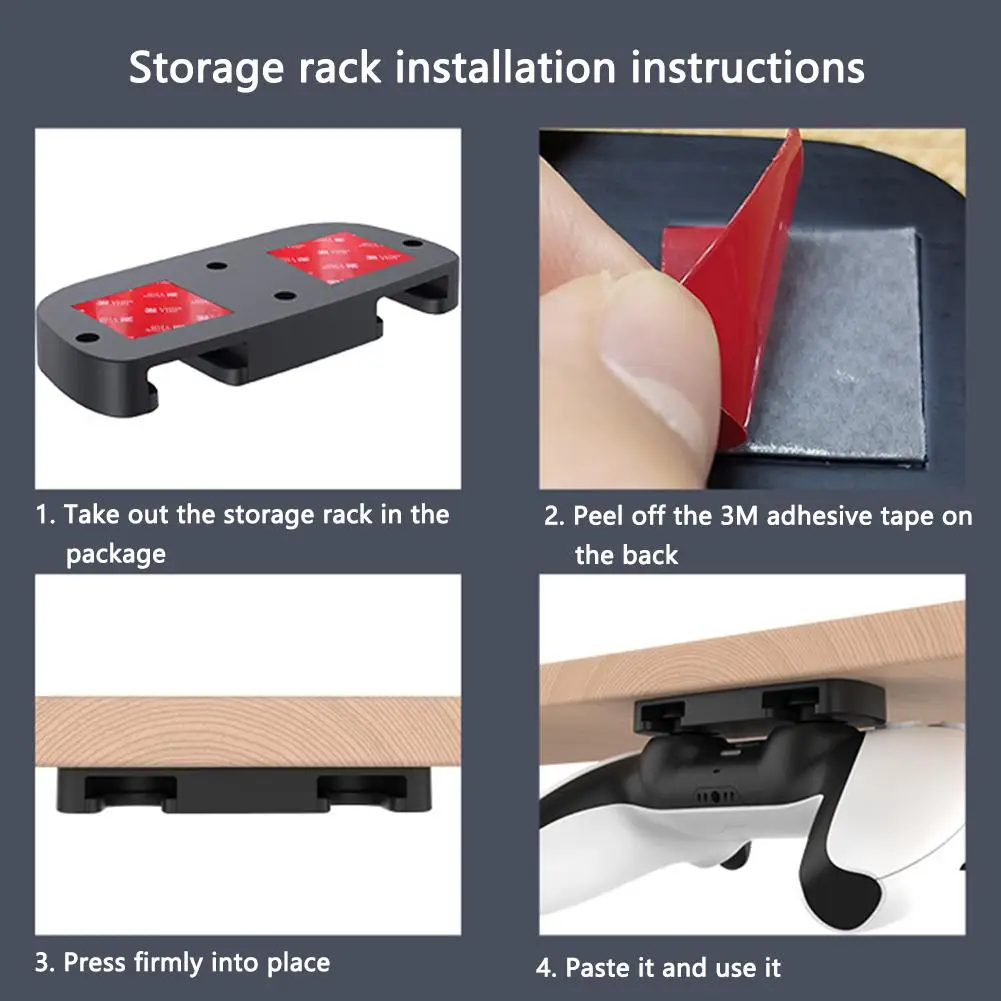 Storage rack installation instructions

1. Take out the storage rack in the package

2. Peel off the 3M adhesive tape on the back

3. Press firmly into place

4. Paste it and use it