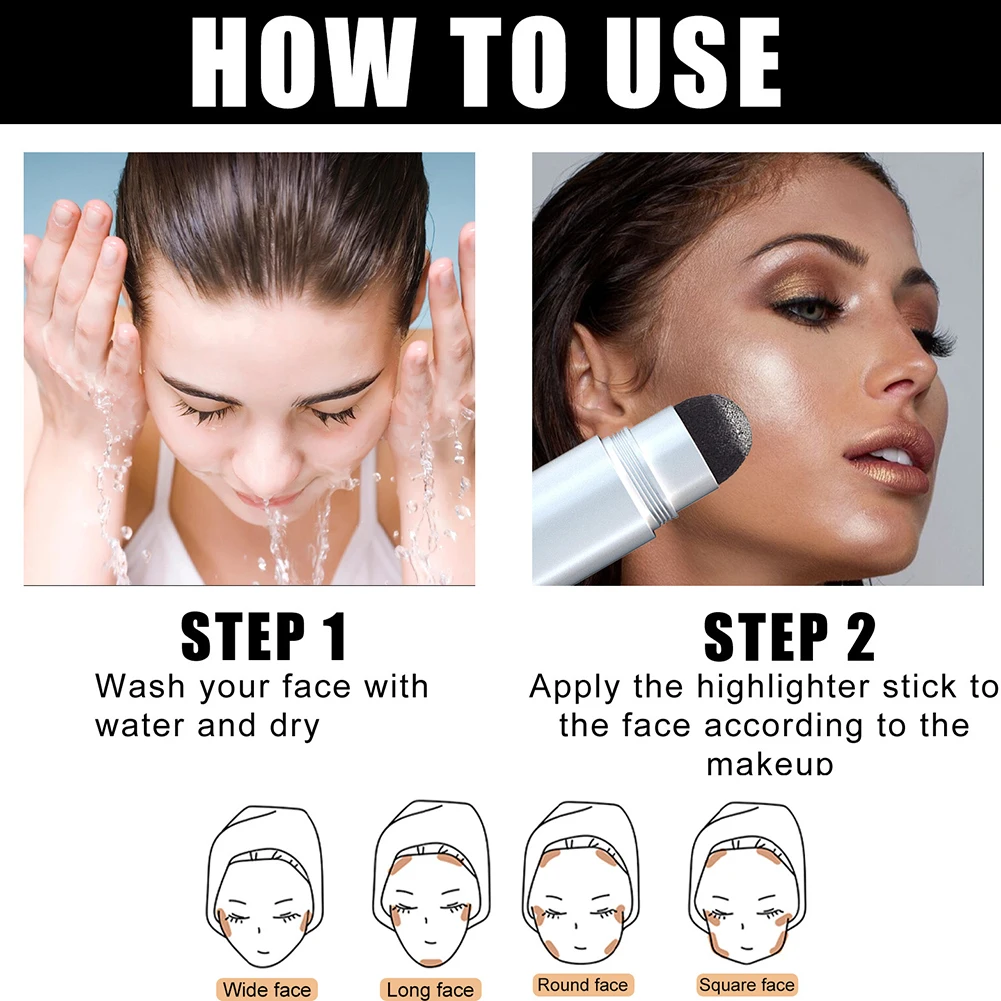 HOW TO USE

STEP 1
Wash your face with water and dry

STEP 2
Apply the highlighter stick to the face according to the makeup

Wide face
Long face
Round face
Square face