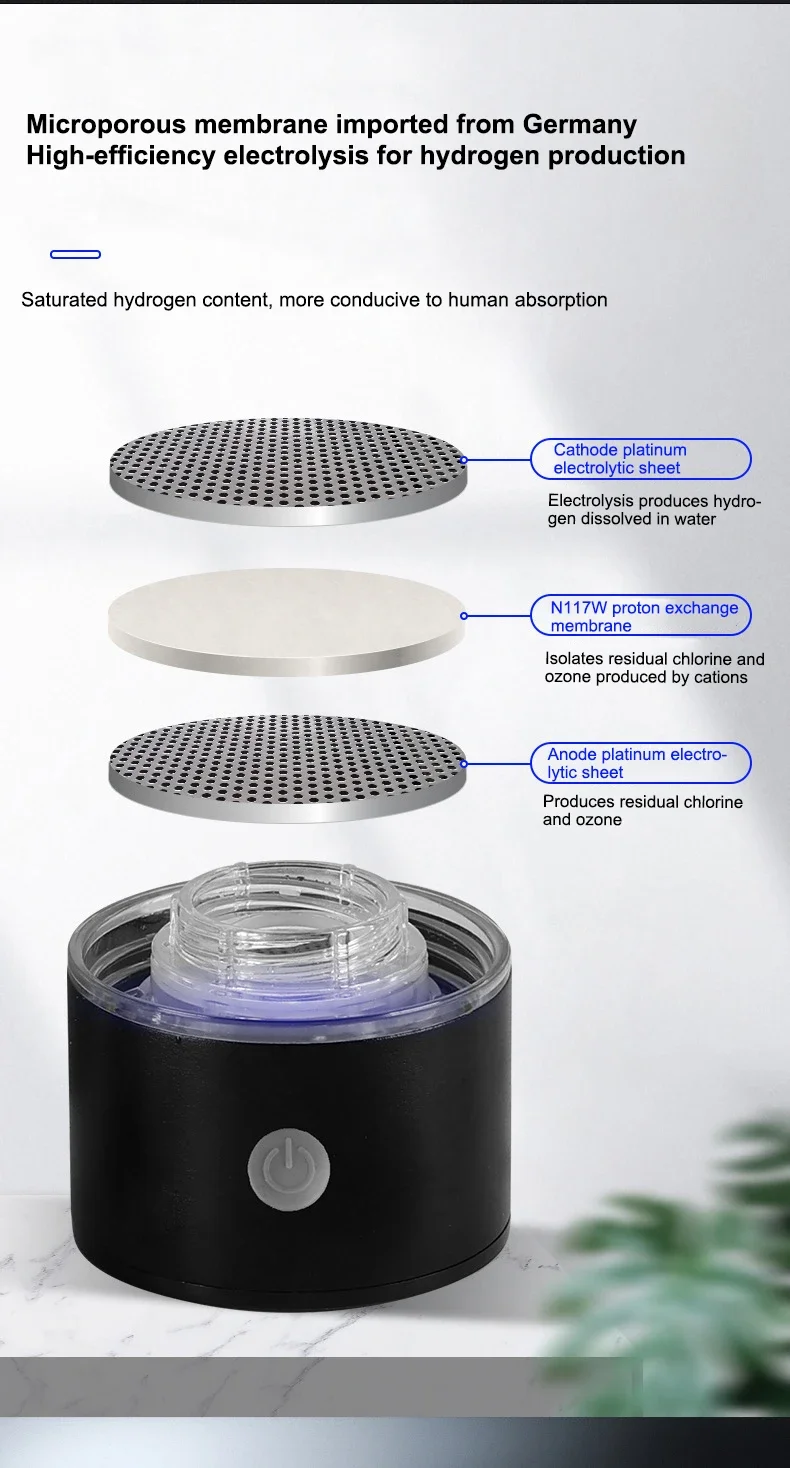 Microporous membrane imported from Germany
High-efficiency electrolysis for hydrogen production

Saturated hydrogen content, more conducive to human absorption

Cathode platinum electrolytic sheet

Electrolysis produces hydrogen dissolved in water

N117W proton exchange membrane

Isolates residual chlorine and ozone produced by cations

Anode platinum electrolytic sheet

Produces residual chlorine and ozone