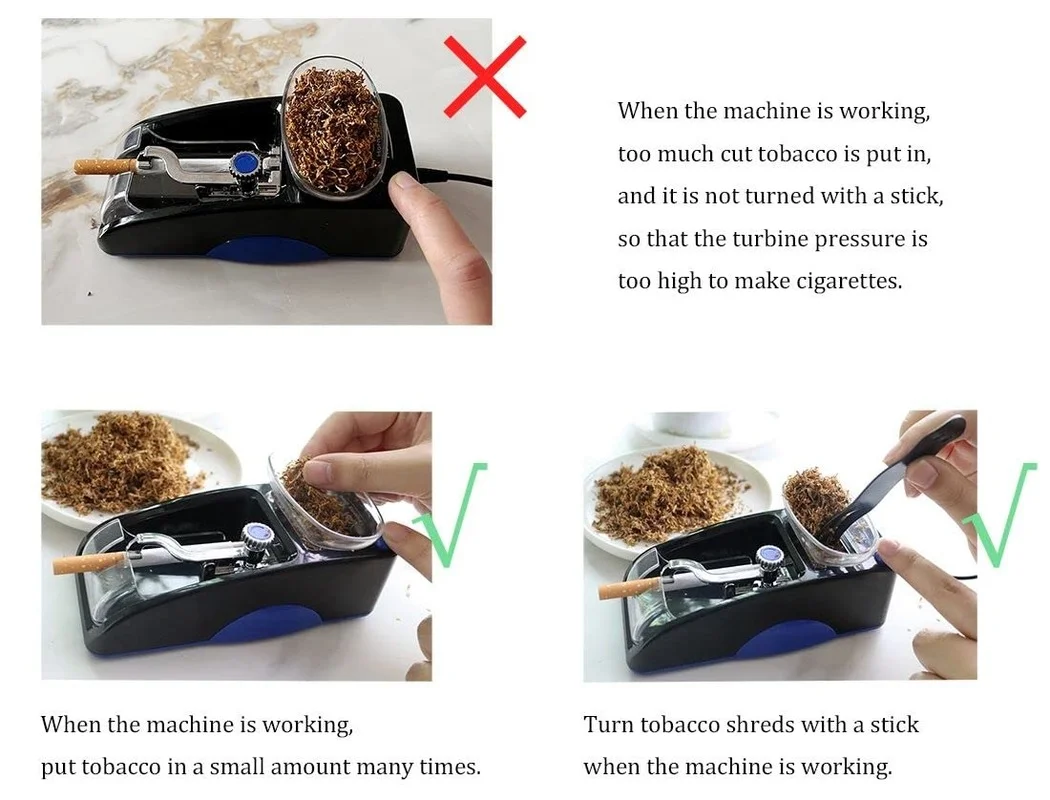 When the machine is working, too much cut tobacco is put in, and it is not turned with a stick, so that the turbine pressure is too high to make cigarettes.

When the machine is working, put tobacco in a small amount many times.

Turn tobacco shreds with a stick when the machine is working.