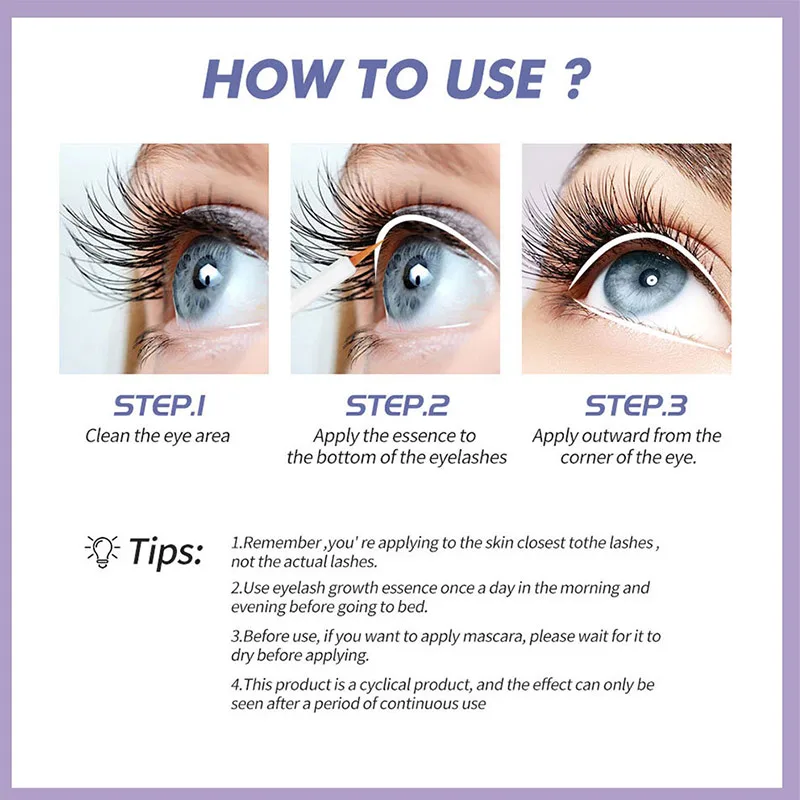 HOW TO USE ?

STEP.1
Clean the eye area

STEP.2
Apply the essence to the bottom of the eyelashes

STEP.3
Apply outward from the corner of the eye.

Tips:

1.Remember ,you' re applying to the skin closest tothe lashes , not the actual lashes.

2.Use eyelash growth essence once a day in the morning and evening before going to bed.

3.Before use, if you want to apply mascara, please wait for it to dry before applying.

4.This product is a cyclical product, and the effect can only be seen after a period of continuous use