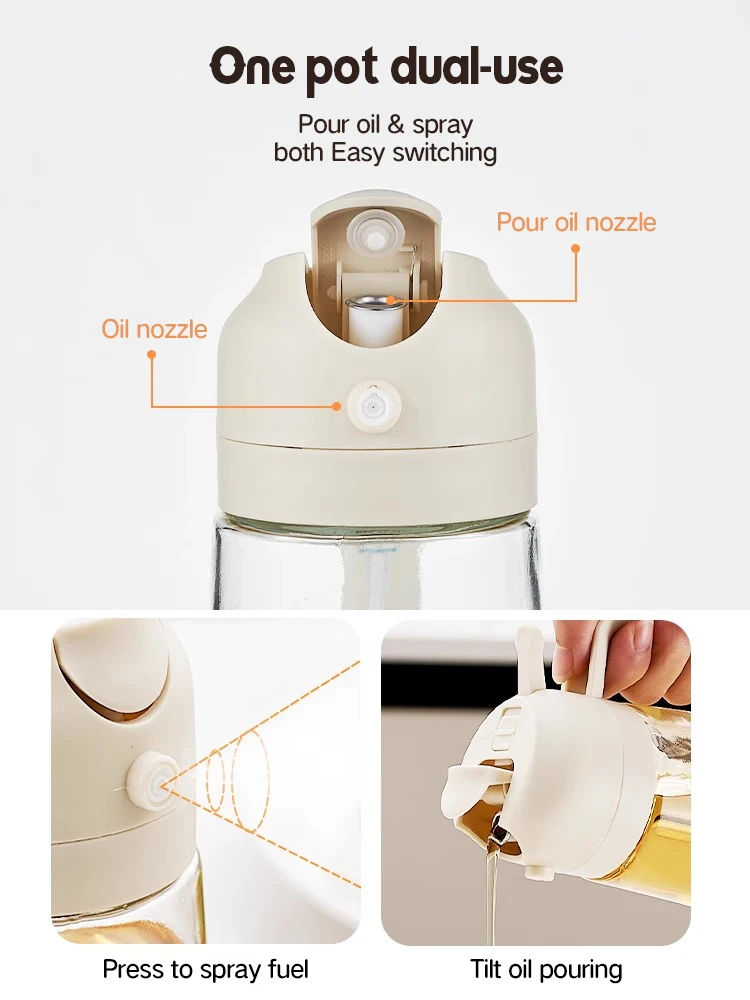 One pot dual-use

Pour oil & spray both Easy switching

Pour oil nozzle

Oil nozzle

Press to spray fuel

Tilt oil pouring