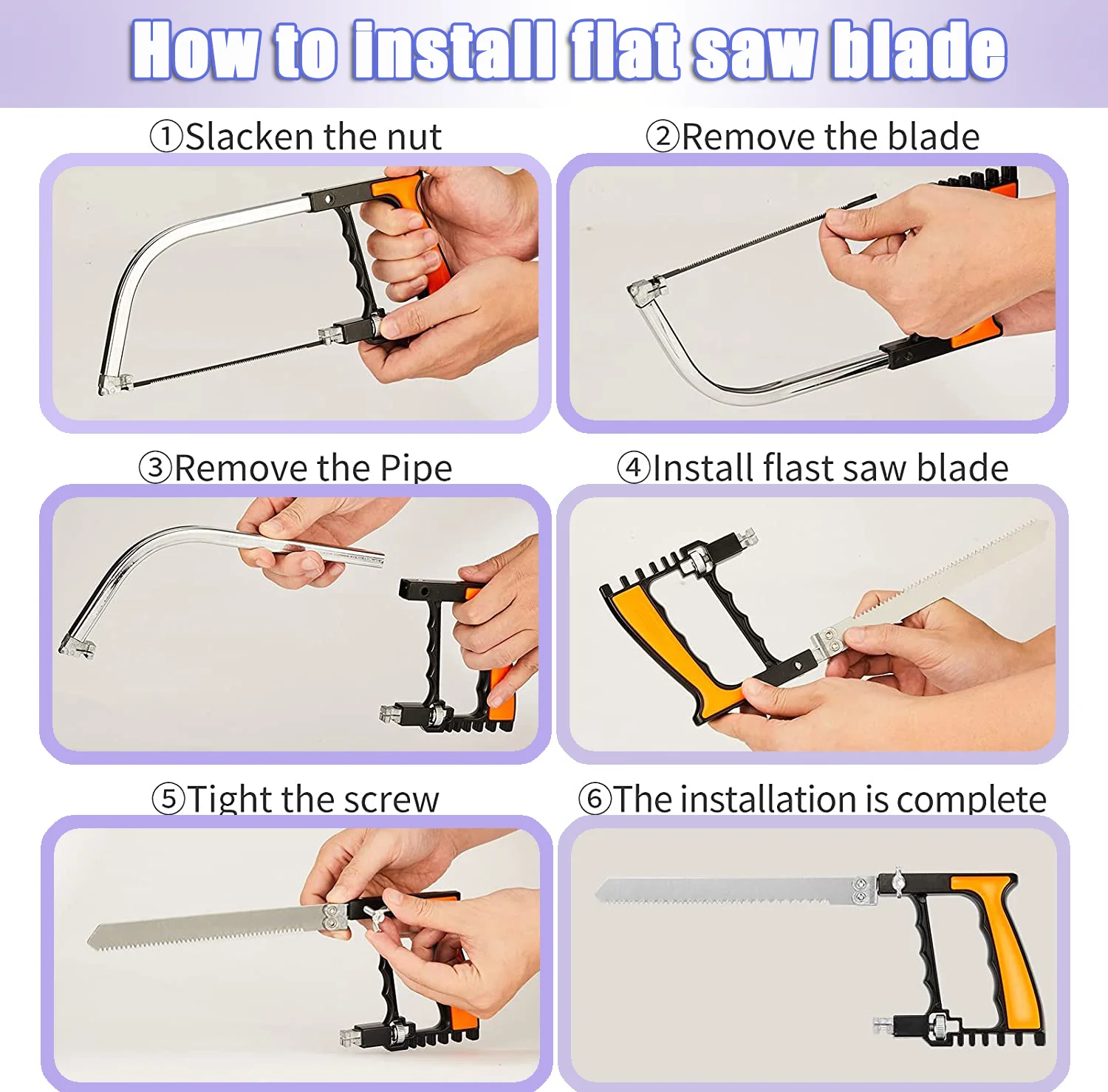 How to install flat saw blade

①Slacken the nut

②Remove the blade

③Remove the Pipe

④Install flast saw blade

⑤Tight the screw

⑥The installation is complete