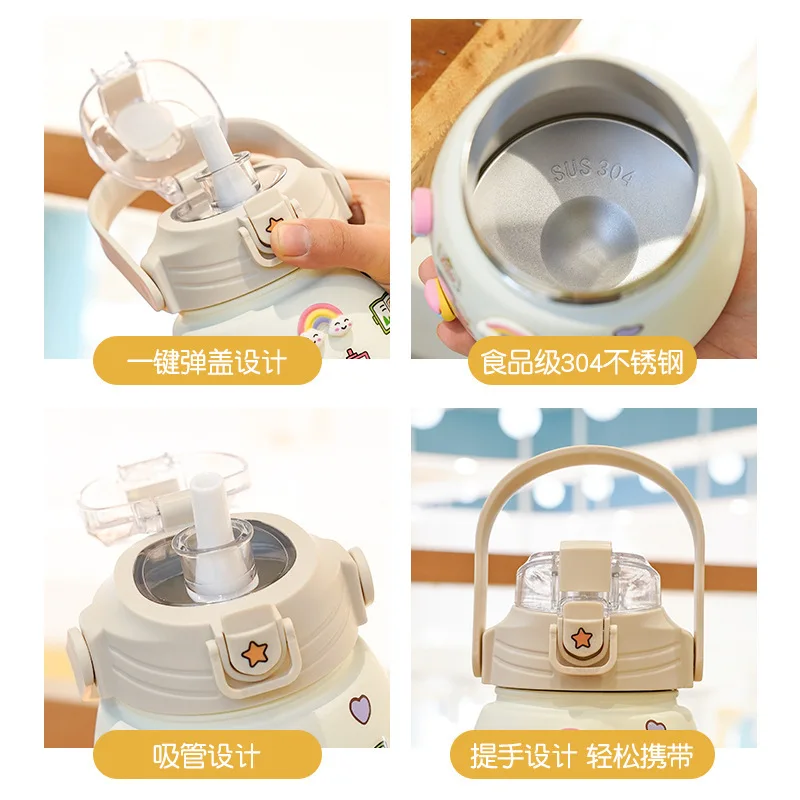 一键弹盖设计

SUS 304

食品级304不锈钢

吸管设计

提手设计 轻松携带