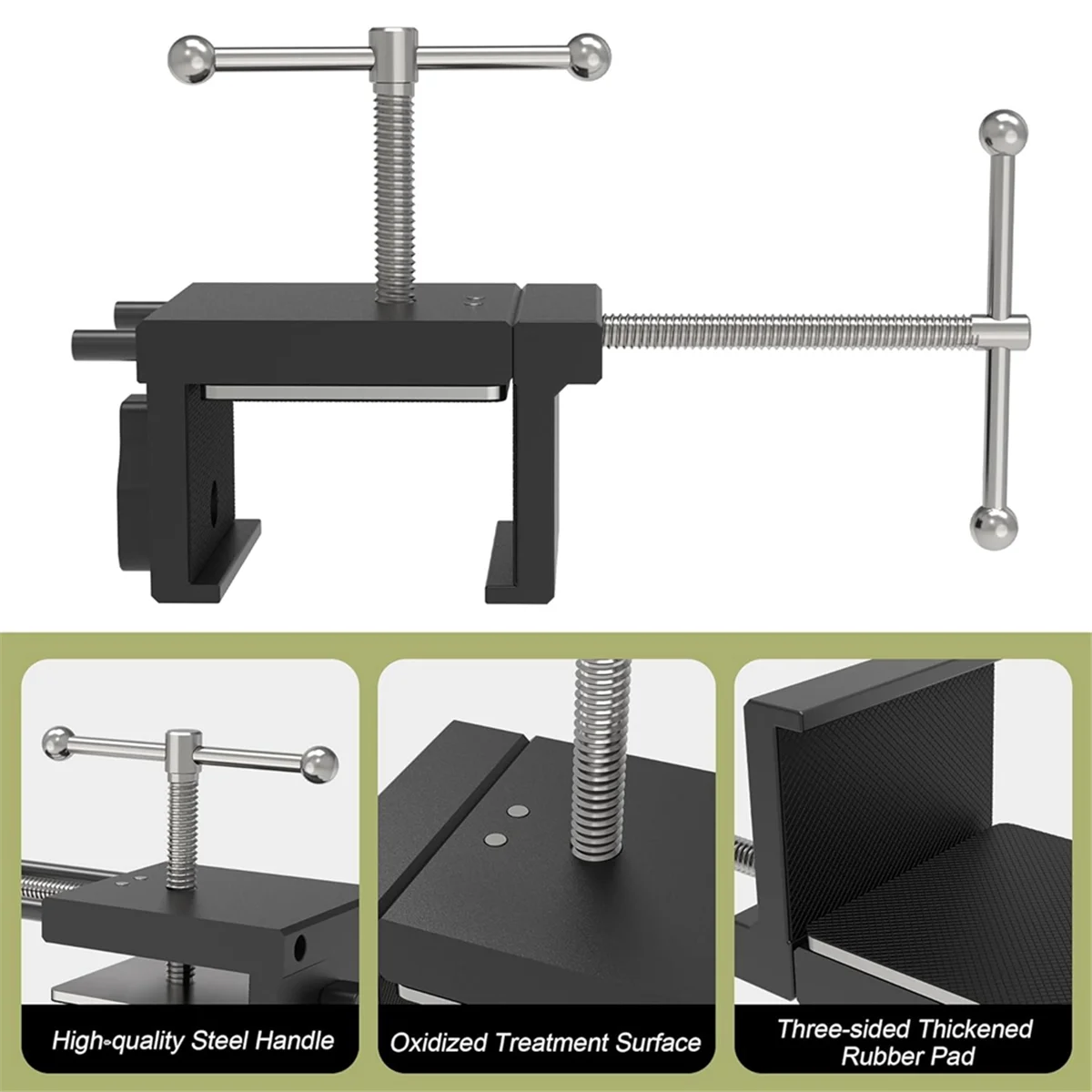 High-quality Steel Handle

Oxidized Treatment Surface

Three-sided Thickened Rubber Pad