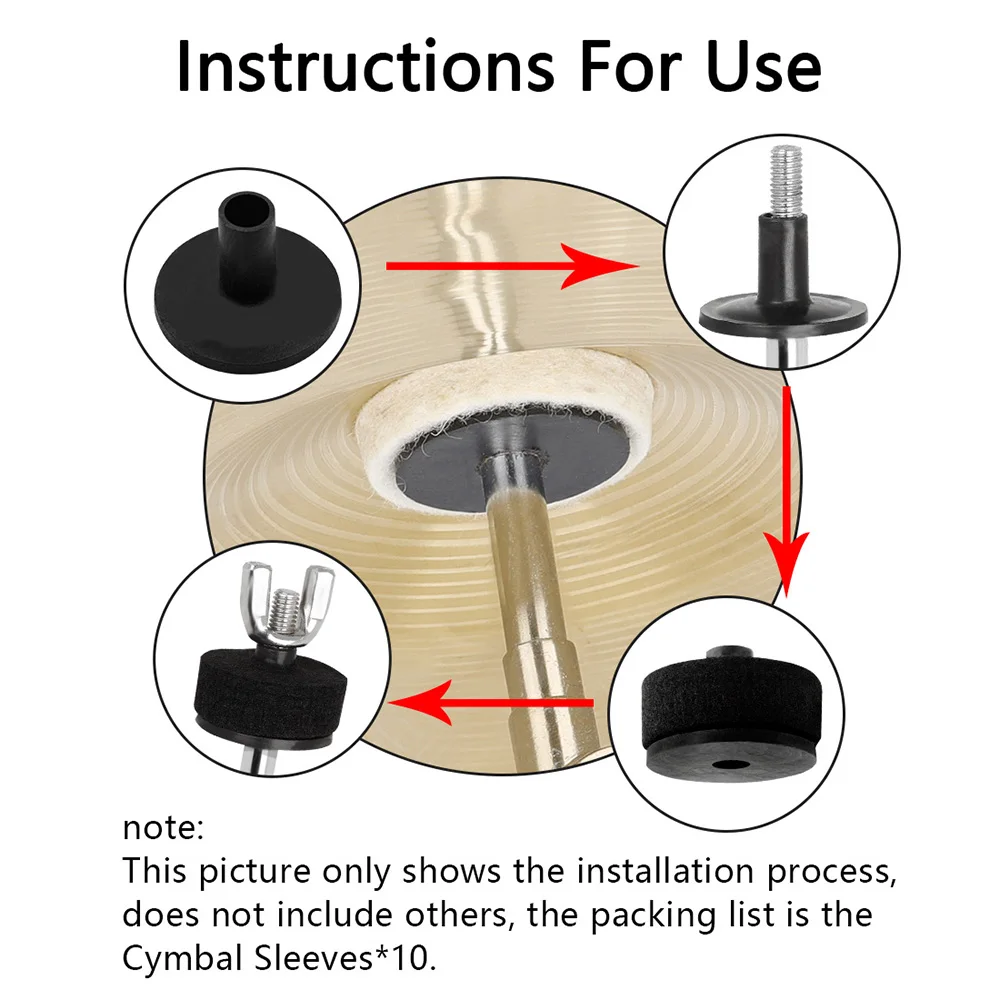 Instructions For Use

note:
This picture only shows the installation process, does not include others, the packing list is the Cymbal Sleeves*10.