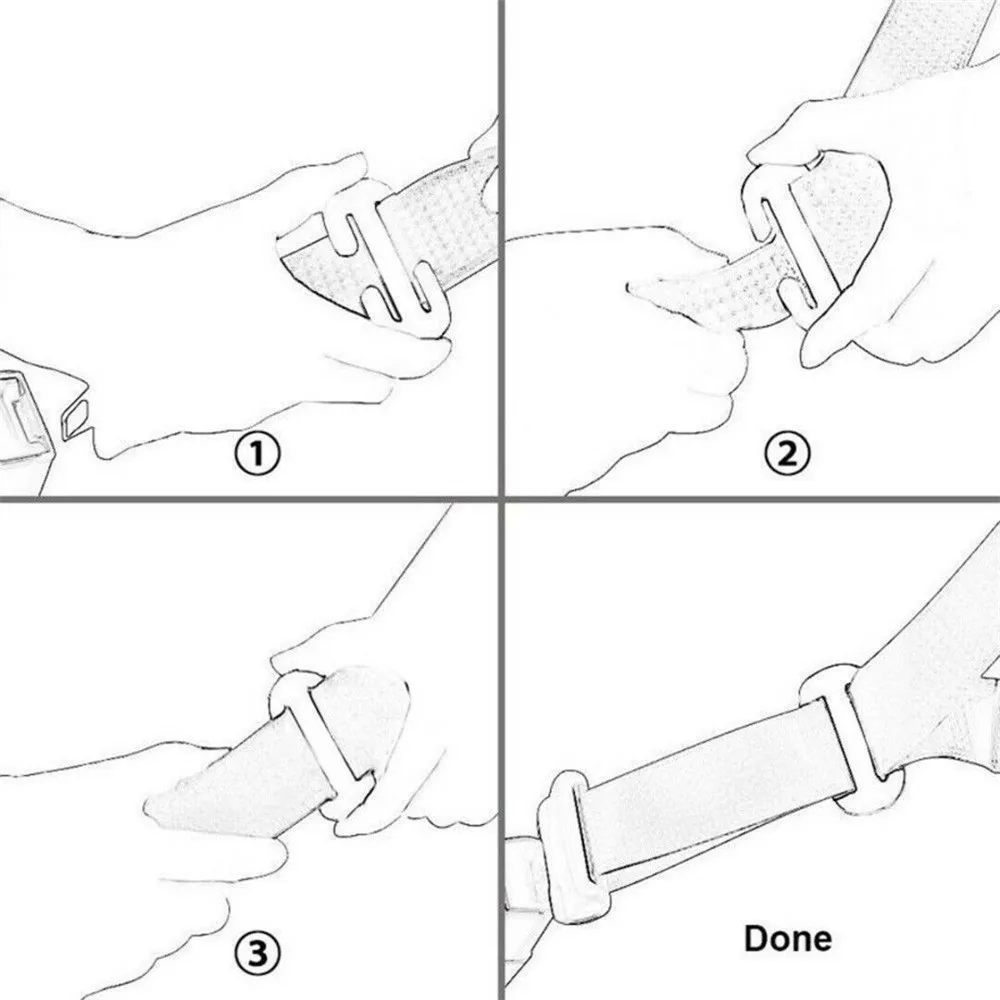 ①

②

③

Done