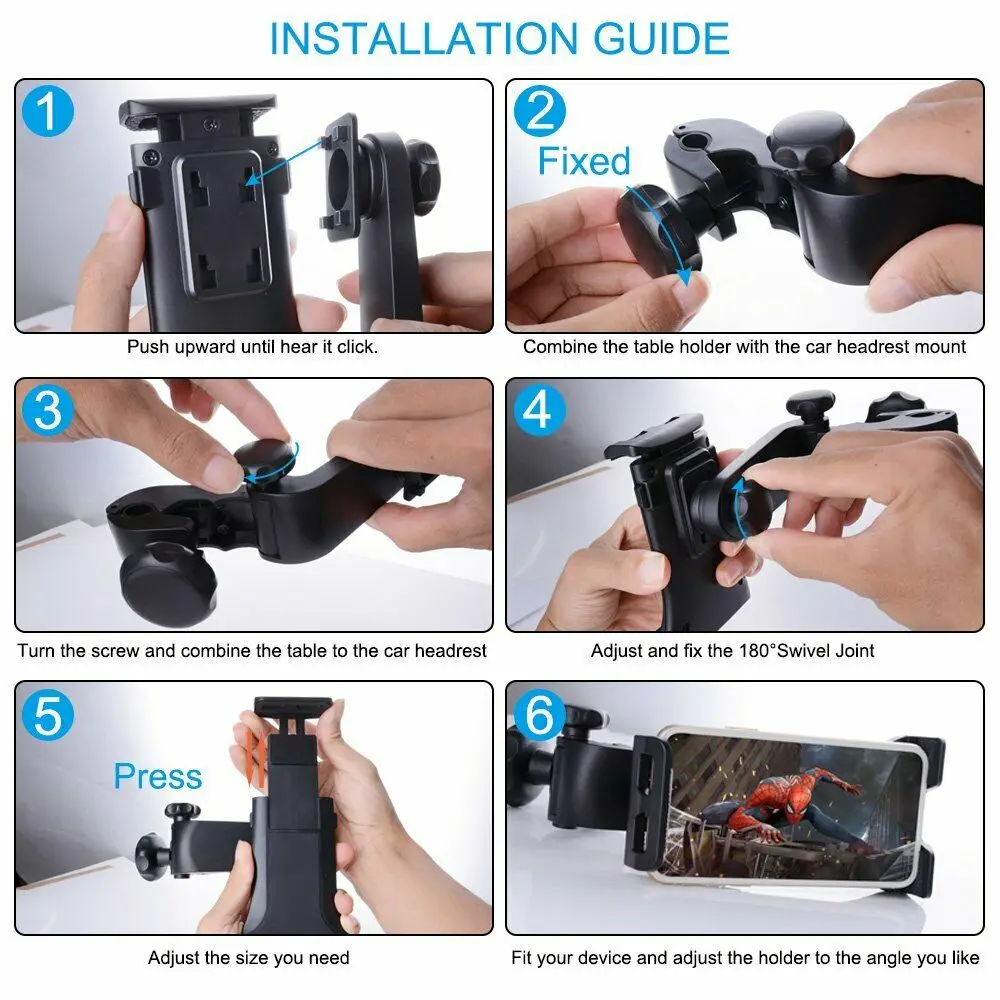 INSTALLATION GUIDE

1

Push upward until hear it click.

2

Fixed

Combine the table holder with the car headrest mount

3

Turn the screw and combine the table to the car headrest

4

Adjust and fix the 180°Swivel Joint

5

Press

Adjust the size you need

6

Fit your device and adjust the holder to the angle you like