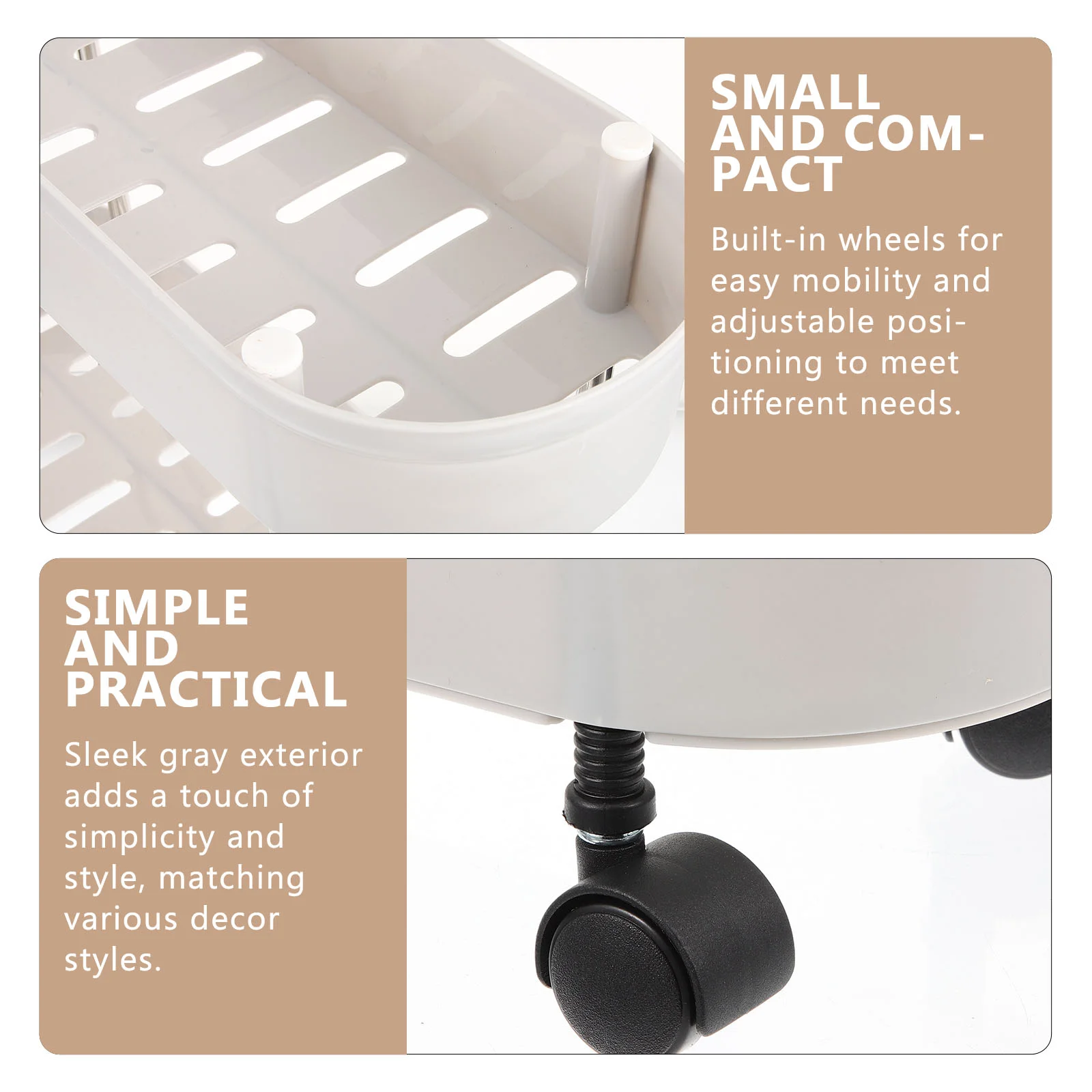 SMALL AND COMPACT

Built-in wheels for easy mobility and adjustable positioning to meet different needs.

SIMPLE AND PRACTICAL

Sleek gray exterior adds a touch of simplicity and style, matching various decor styles.