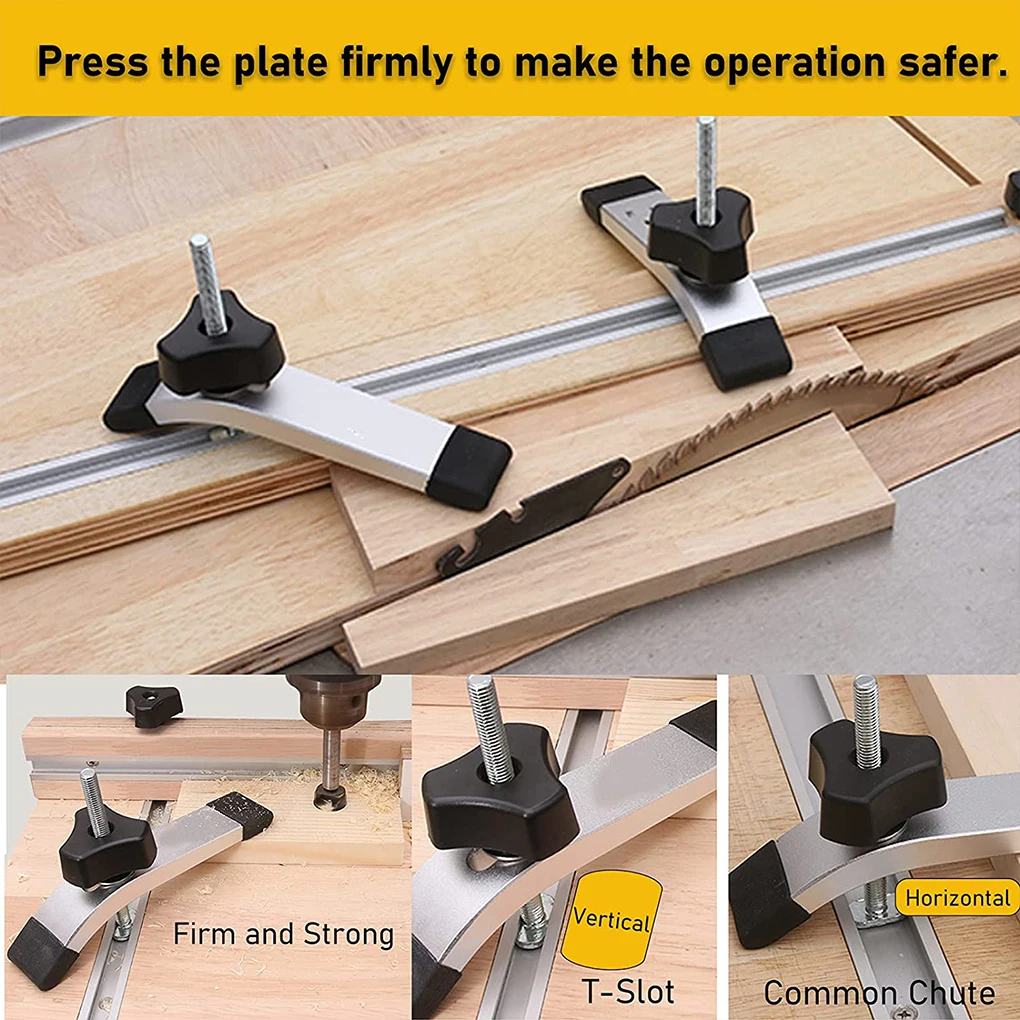 Press the plate firmly to make the operation safer.

Firm and Strong

Vertical

T-Slot

Horizontal

Common Chute