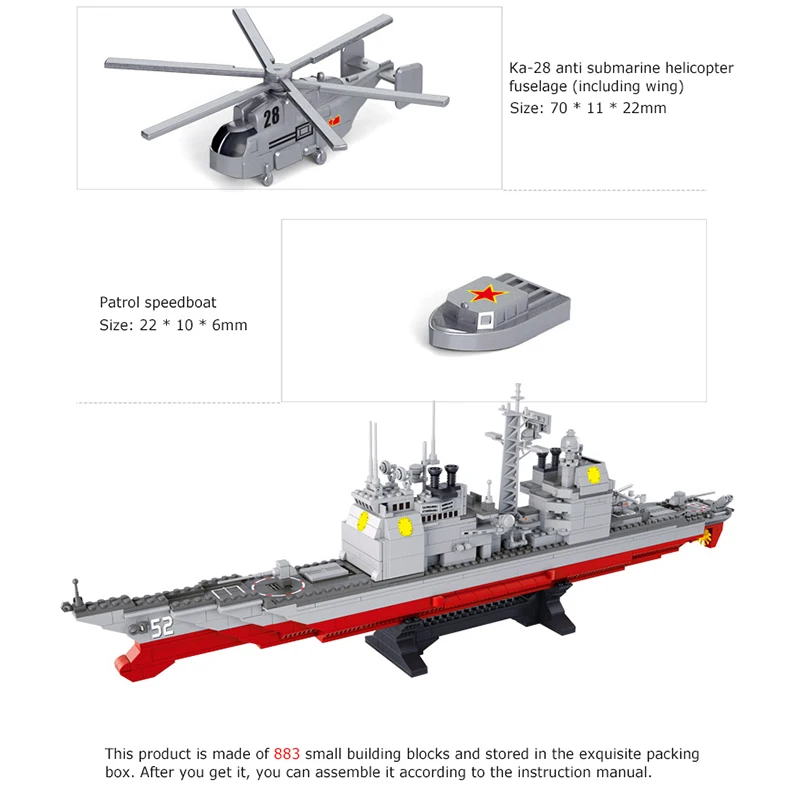 28

Ka-28 anti submarine helicopter fuselage (including wing)
Size: 70 * 11 * 22mm

Patrol speedboat
Size: 22 * 10 * 6mm

52

This product is made of 883 small building blocks and stored in the exquisite packing box. After you get it, you can assemble it according to the instruction manual.