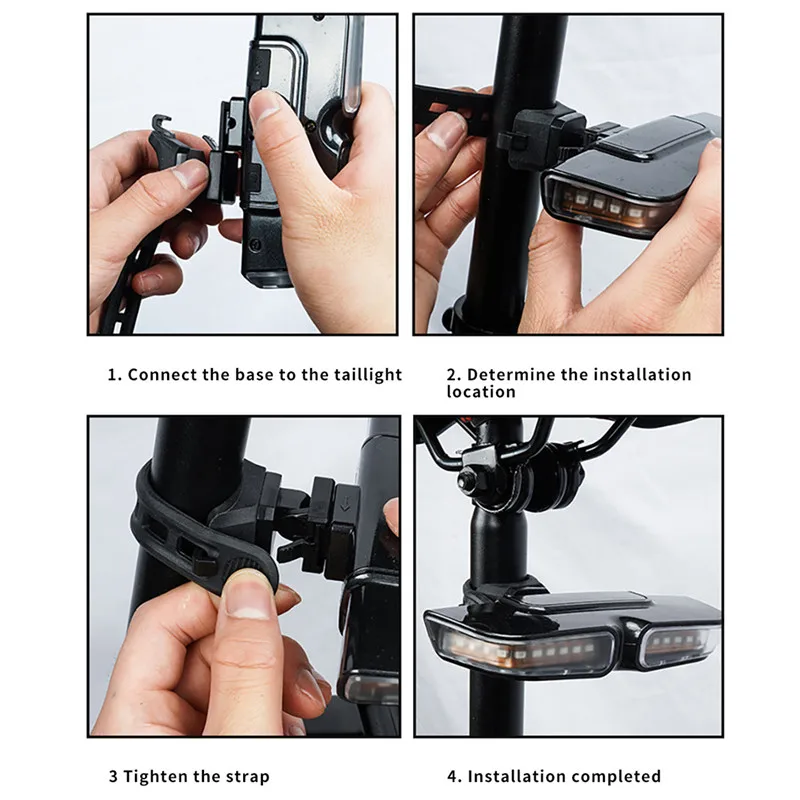 1. Connect the base to the taillight

2. Determine the installation location

3 Tighten the strap

4. Installation completed