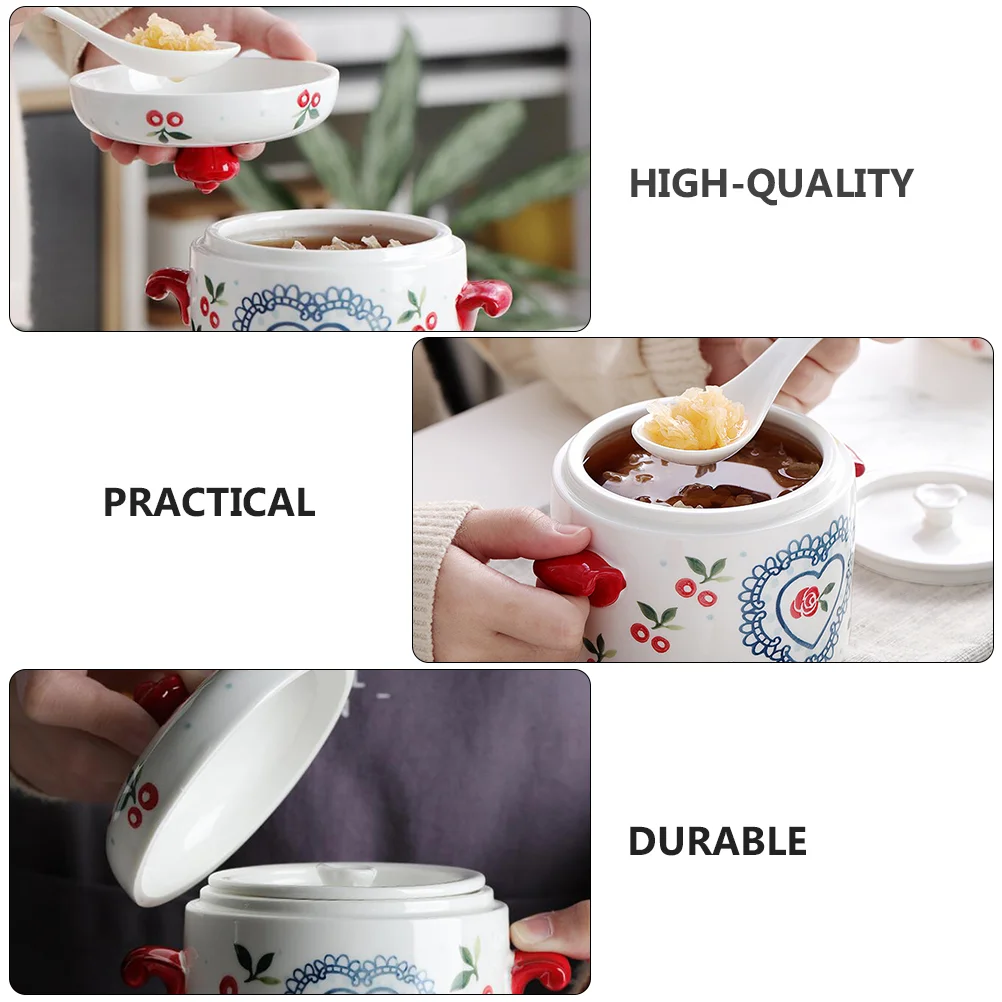 HIGH-QUALITY

PRACTICAL

DURABLE