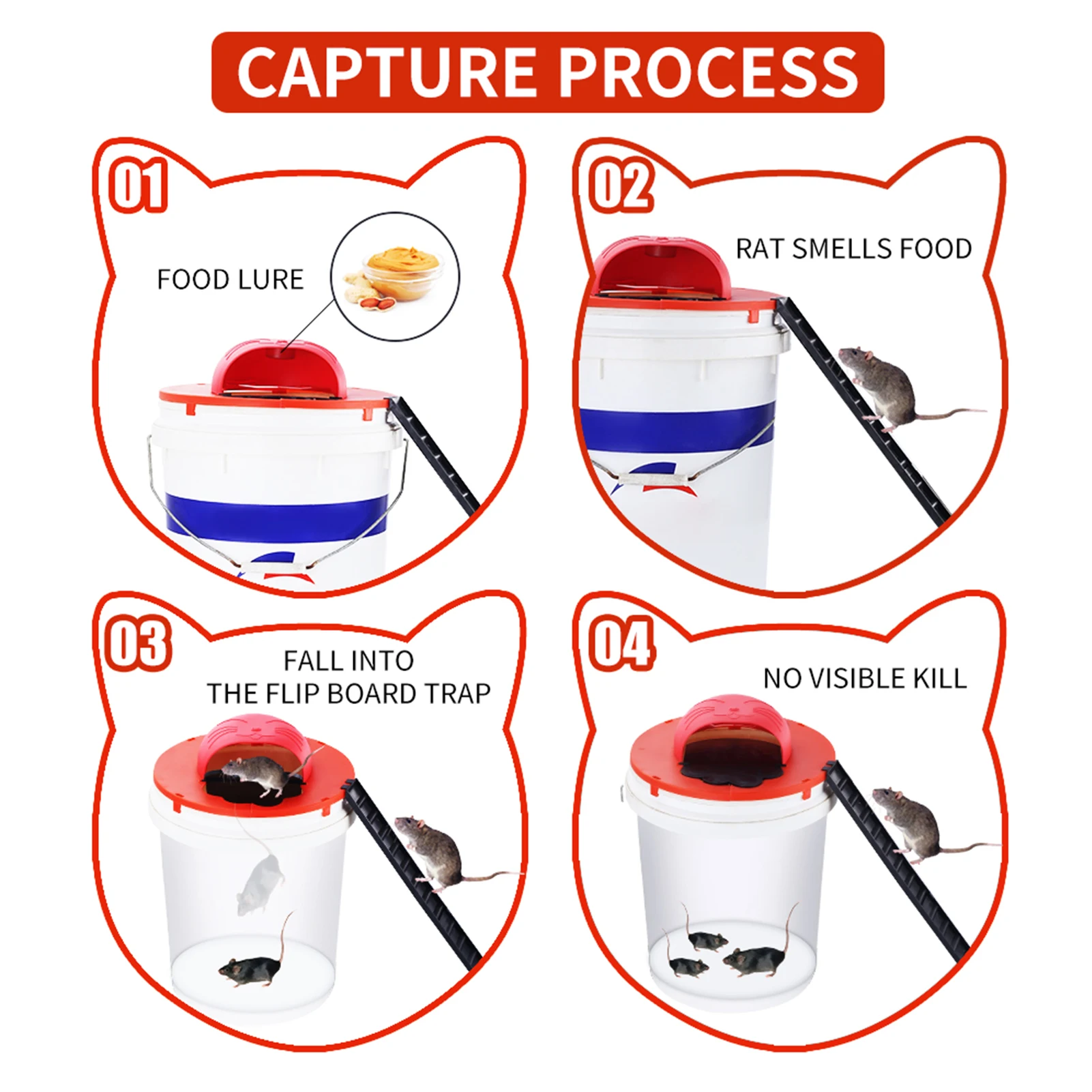 CAPTURE PROCESS

01

FOOD LURE

02

RAT SMELLS FOOD

03

FALL INTO THE FLIP BOARD TRAP

04

NO VISIBLE KILL