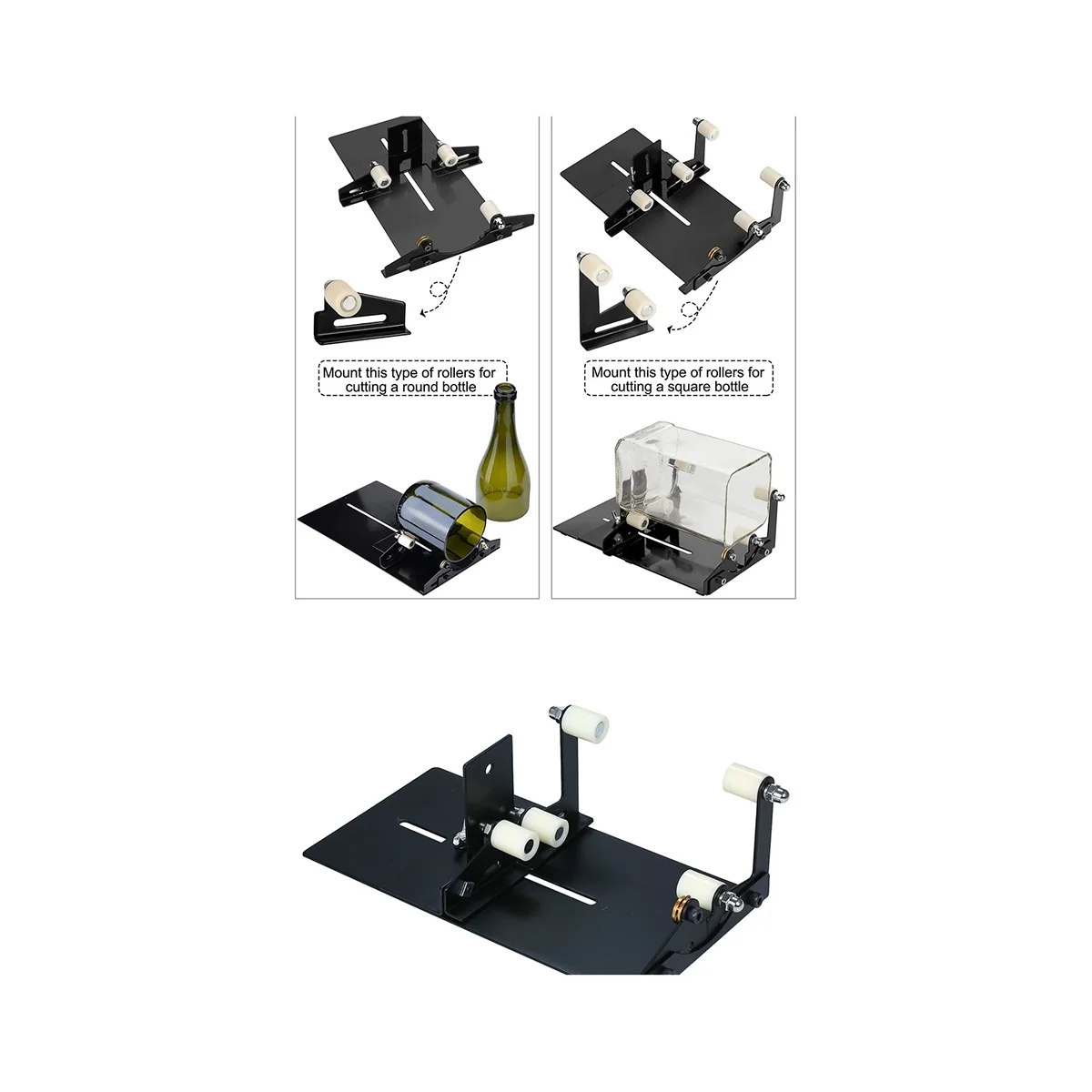 Mount this type of rollers for cutting a round bottle

Mount this type of rollers for cutting a square bottle