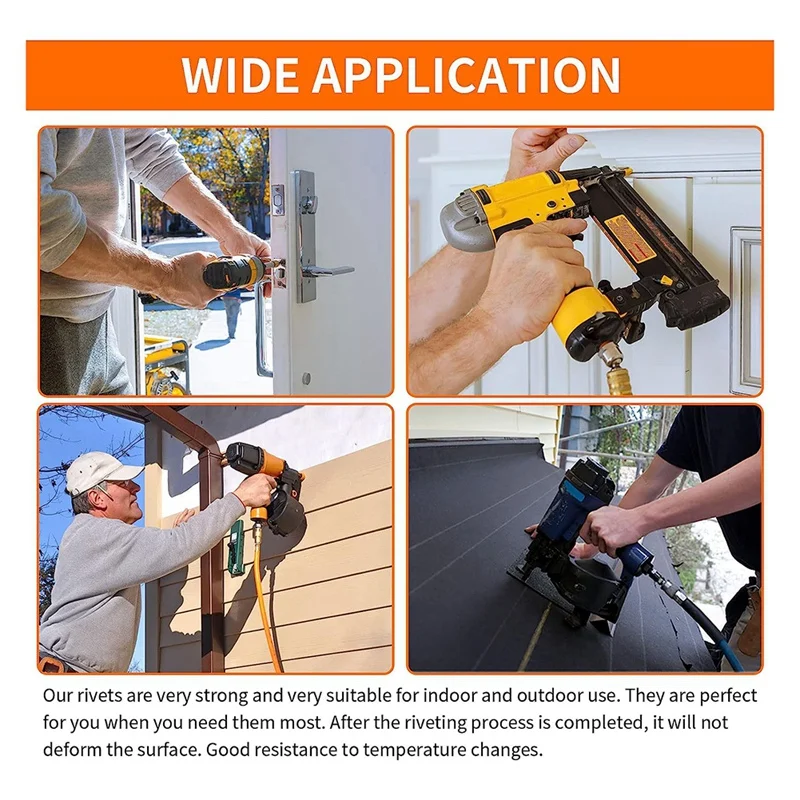 WIDE APPLICATION

Our rivets are very strong and very suitable for indoor and outdoor use. They are perfect for you when you need them most. After the riveting process is completed, it will not deform the surface. Good resistance to temperature changes.