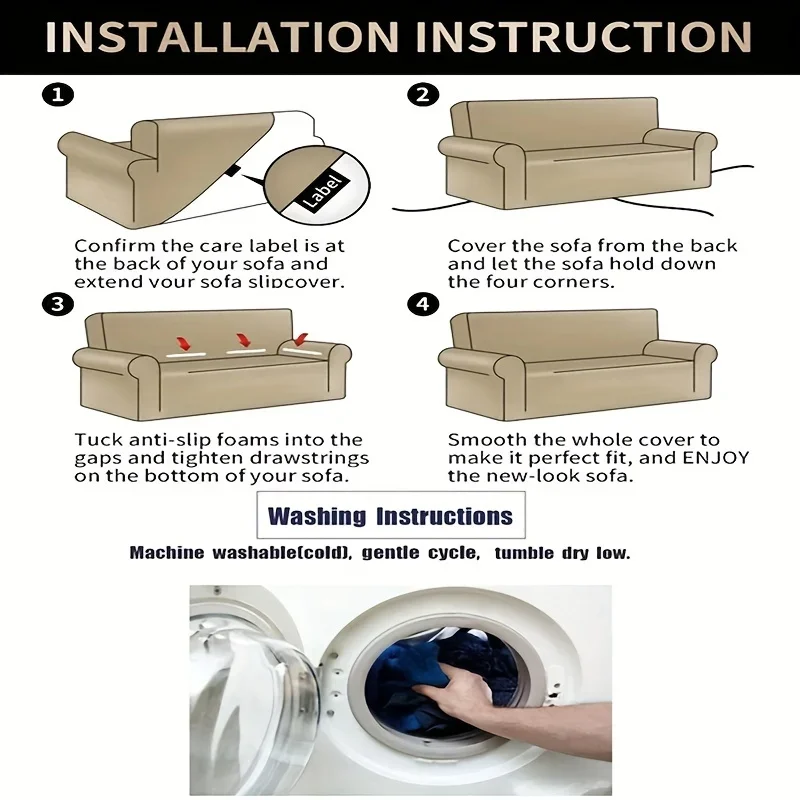 INSTALLATION INSTRUCTION

1

Label

Confirm the care label is at the back of your sofa and extend your sofa slipcover.

2

Cover the sofa from the back and let the sofa hold down the four corners.

3

Tuck anti-slip foams into the gaps and tighten drawstrings on the bottom of your sofa.

4

Smooth the whole cover to make it perfect fit, and ENJOY the new-look sofa.

Washing Instructions

Machine washable(cold), gentle cycle, tumble dry low.