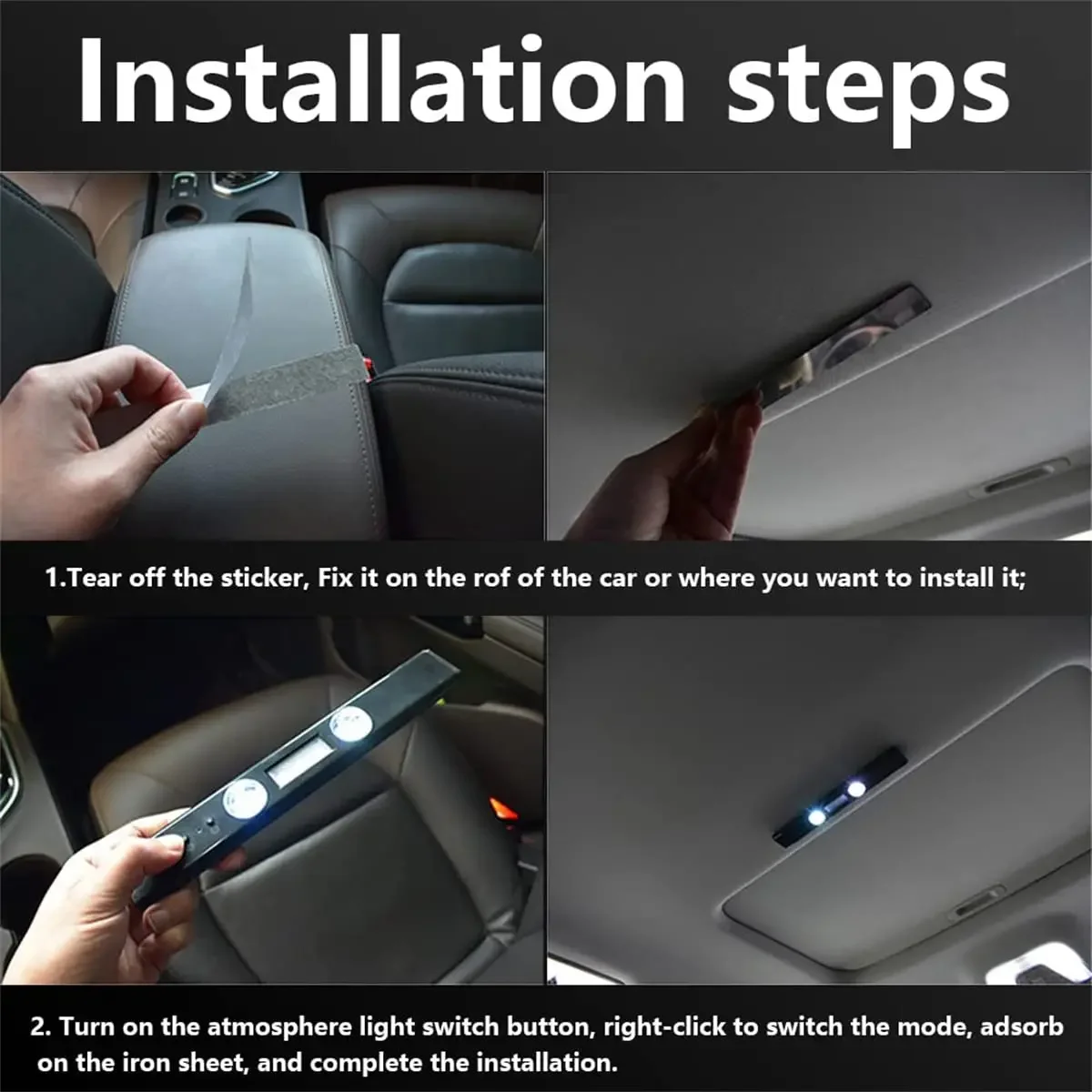 Installation steps

1.Tear off the sticker, Fix it on the rof of the car or where you want to install it;

2. Turn on the atmosphere light switch button, right-click to switch the mode, adsorb on the iron sheet, and complete the installation.