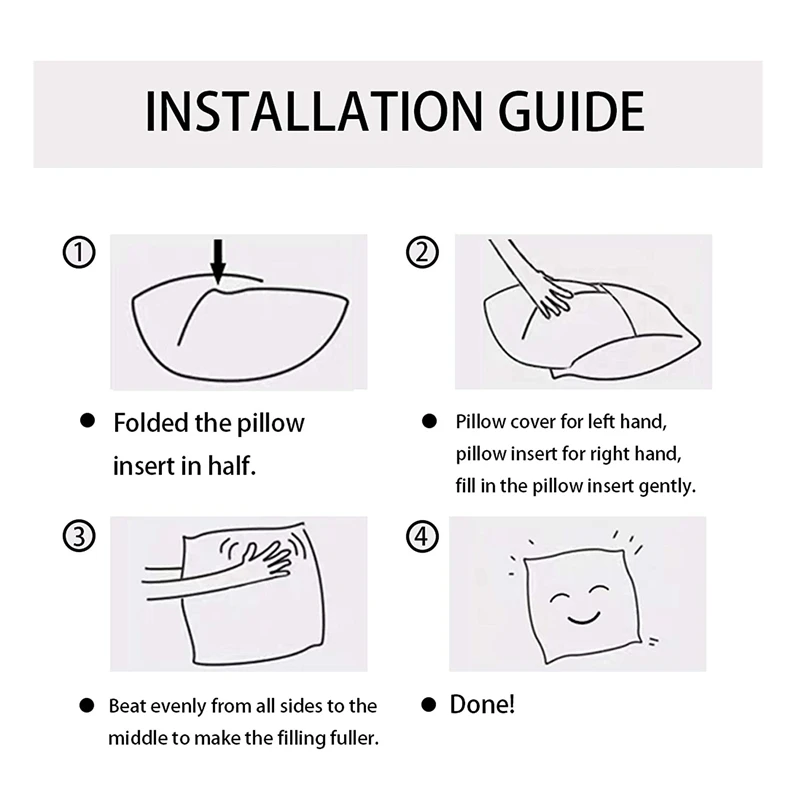 INSTALLATION GUIDE

①

● Folded the pillow insert in half.

②

● Pillow cover for left hand, pillow insert for right hand, fill in the pillow insert gently.

③

● Beat evenly from all sides to the middle to make the filling fuller.

④

● Done!