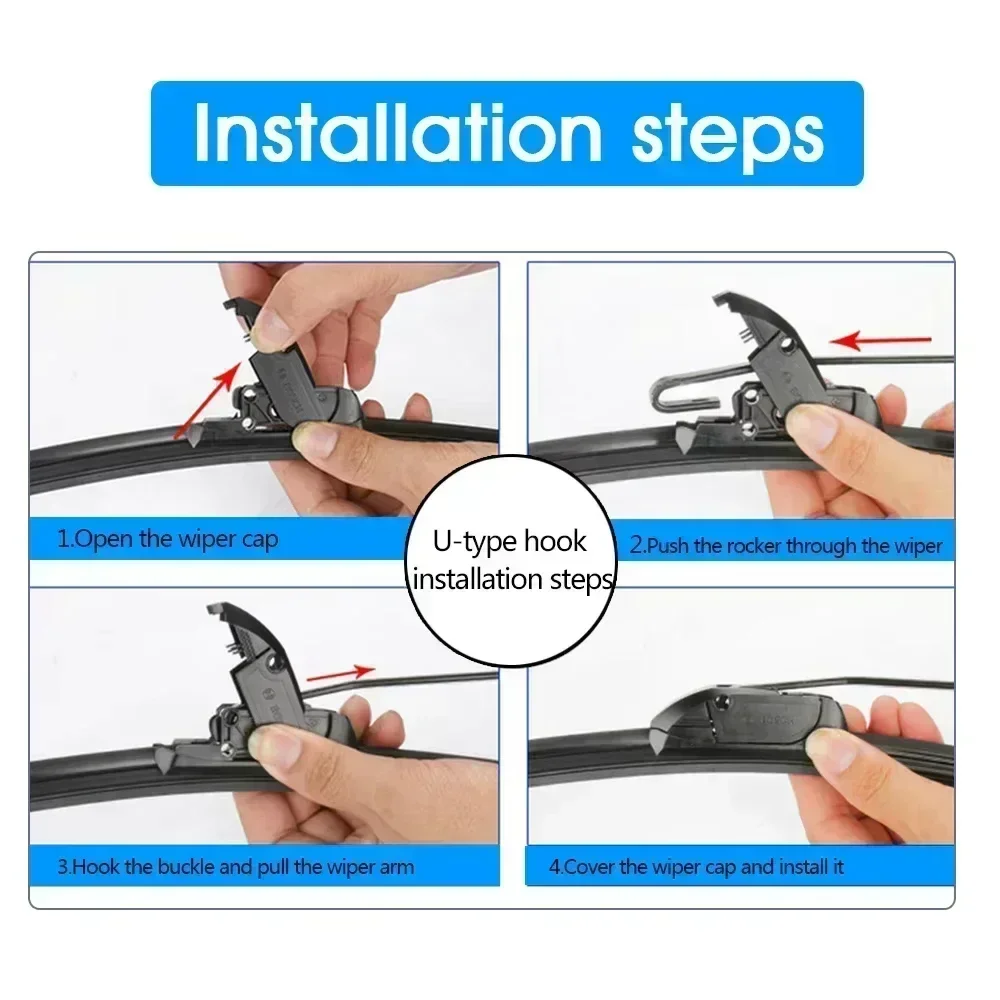 Installation steps

1.Open the wiper cap

U-type hook installation steps

2.Push the rocker through the wiper

3.Hook the buckle and pull the wiper arm

4.Cover the wiper cap and install it