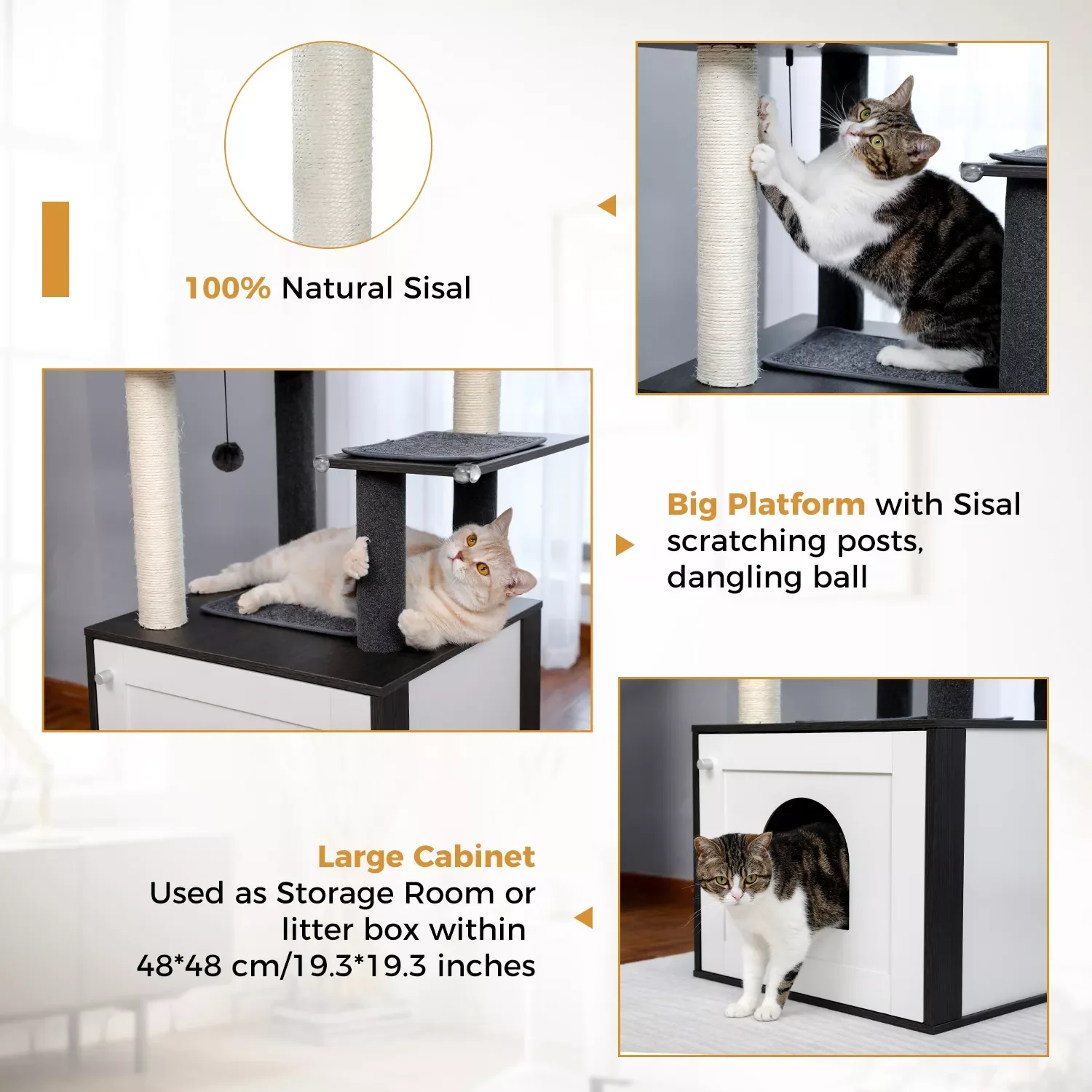 100% Natural Sisal

Big Platform with Sisal scratching posts, dangling ball

Large Cabinet
Used as Storage Room or litter box within
48*48 cm/19.3*19.3 inches