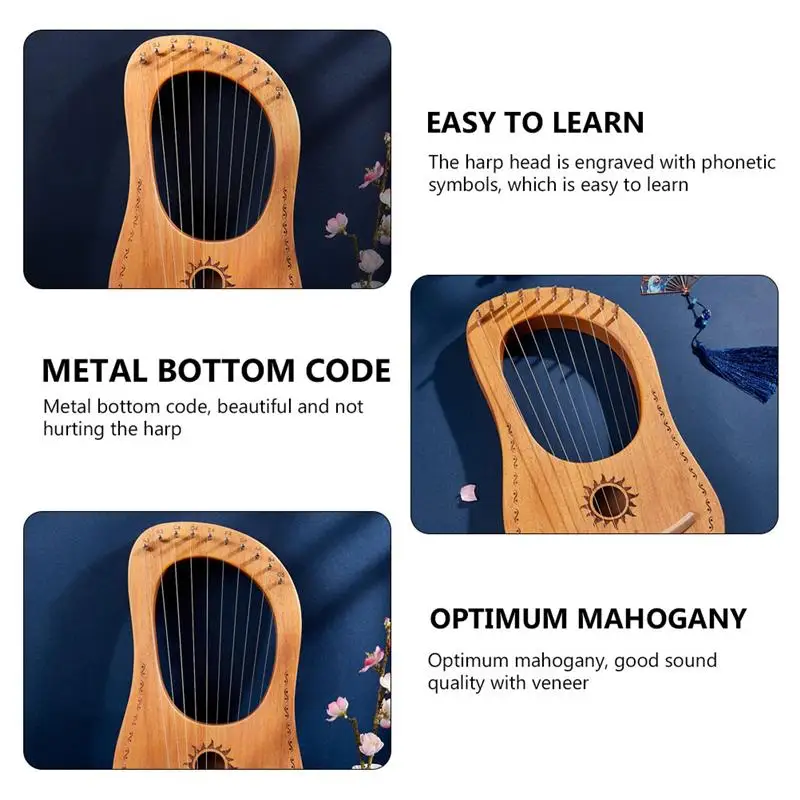 EASY TO LEARN

The harp head is engraved with phonetic symbols, which is easy to learn

METAL BOTTOM CODE

Metal bottom code, beautiful and not hurting the harp

OPTIMUM MAHOGANY

Optimum mahogany, good sound quality with veneer