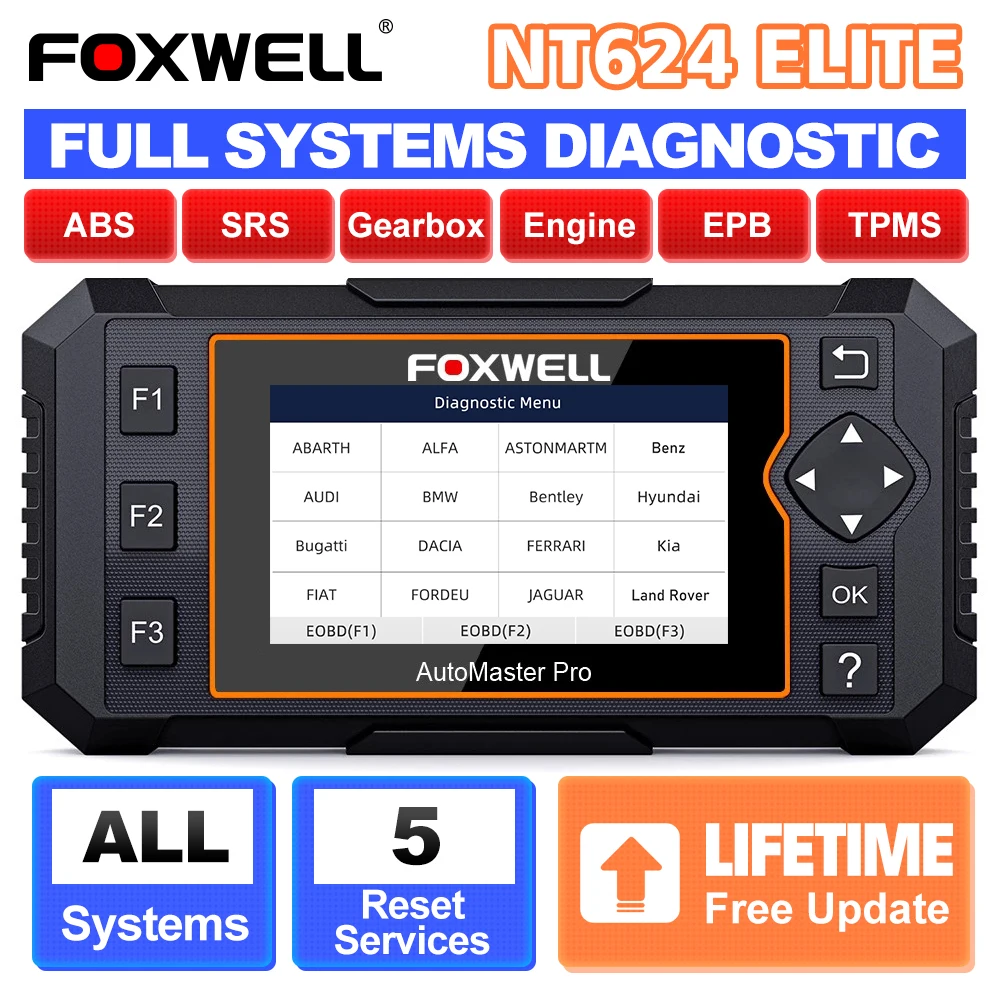 FOXWELL®

NT624 ELITE

FULL SYSTEMS DIAGNOSTIC

ABS SRS Gearbox Engine EPB TPMS

F1
F2
F3

FOXWELL

Diagnostic Menu

| ABARTH | ALFA | ASTONMARTM | Benz |
|---|---|---|---|
| AUDI | BMW | Bentley | Hyundai |
| Bugatti | DACIA | FERRARI | Kia |
| FIAT | FORDEU | JAGUAR | Land Rover |

EOBD(F1) EOBD(F2) EOBD(F3)

AutoMaster Pro

OK
?

ALL
Systems

5
Reset Services

LIFETIME
Free Update