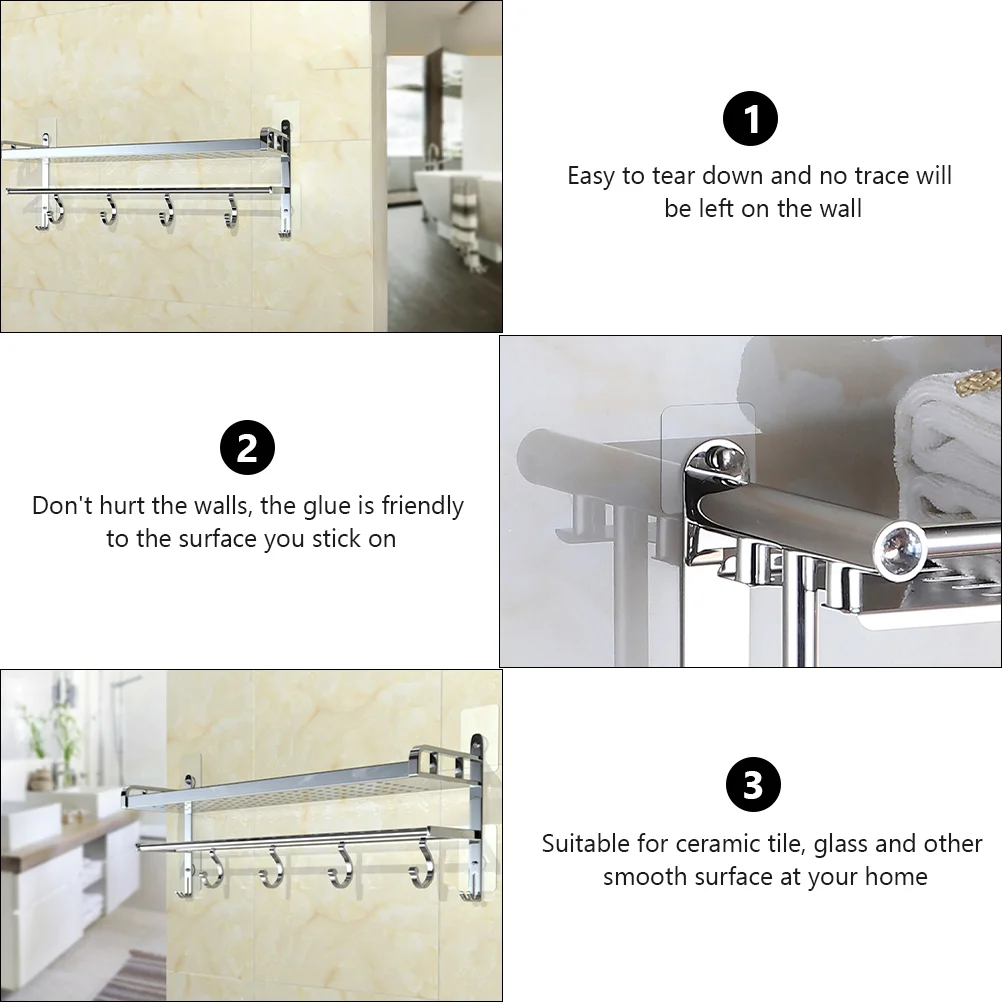 1

Easy to tear down and no trace will be left on the wall

2

Don't hurt the walls, the glue is friendly to the surface you stick on

3

Suitable for ceramic tile, glass and other smooth surface at your home