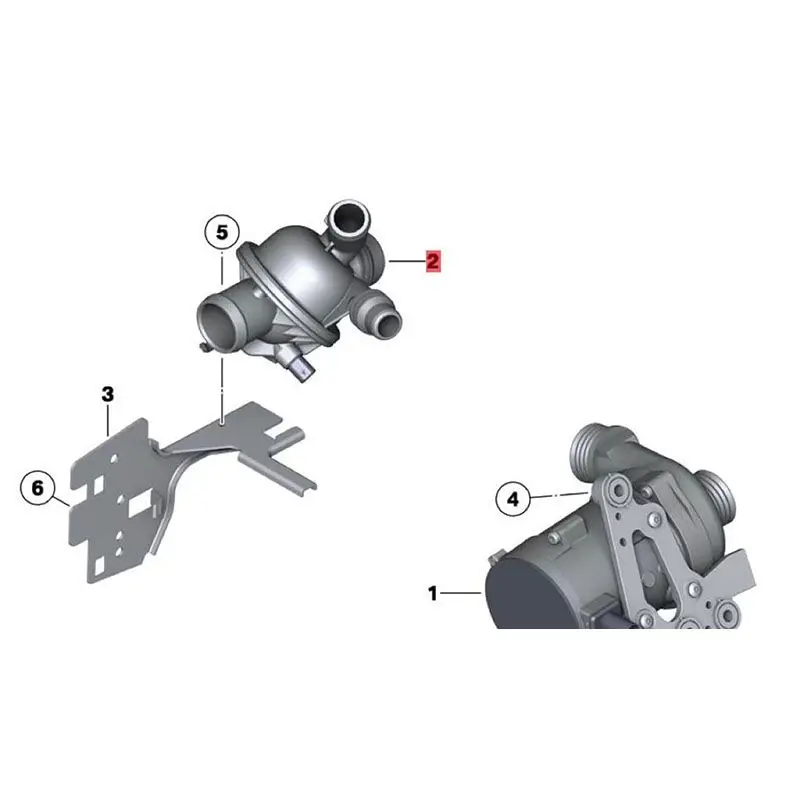 5
2
3
6
4
1