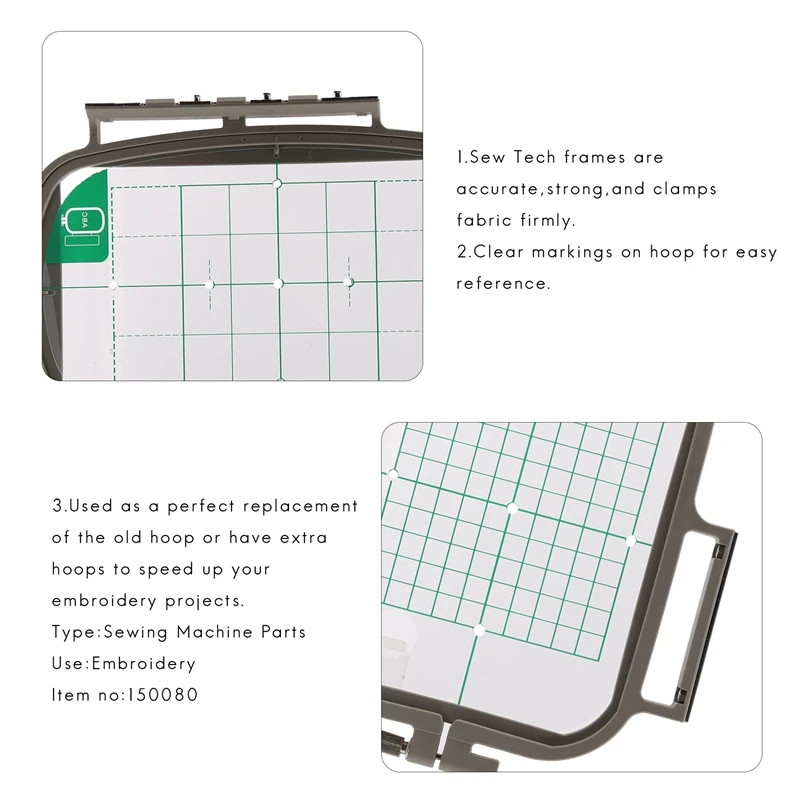 ABC

1.Sew Tech frames are accurate,strong,and clamps fabric firmly.
2.Clear markings on hoop for easy reference.

3.Used as a perfect replacement of the old hoop or have extra hoops to speed up your embroidery projects.
Type:Sewing Machine Parts
Use:Embroidery
Item no:150080