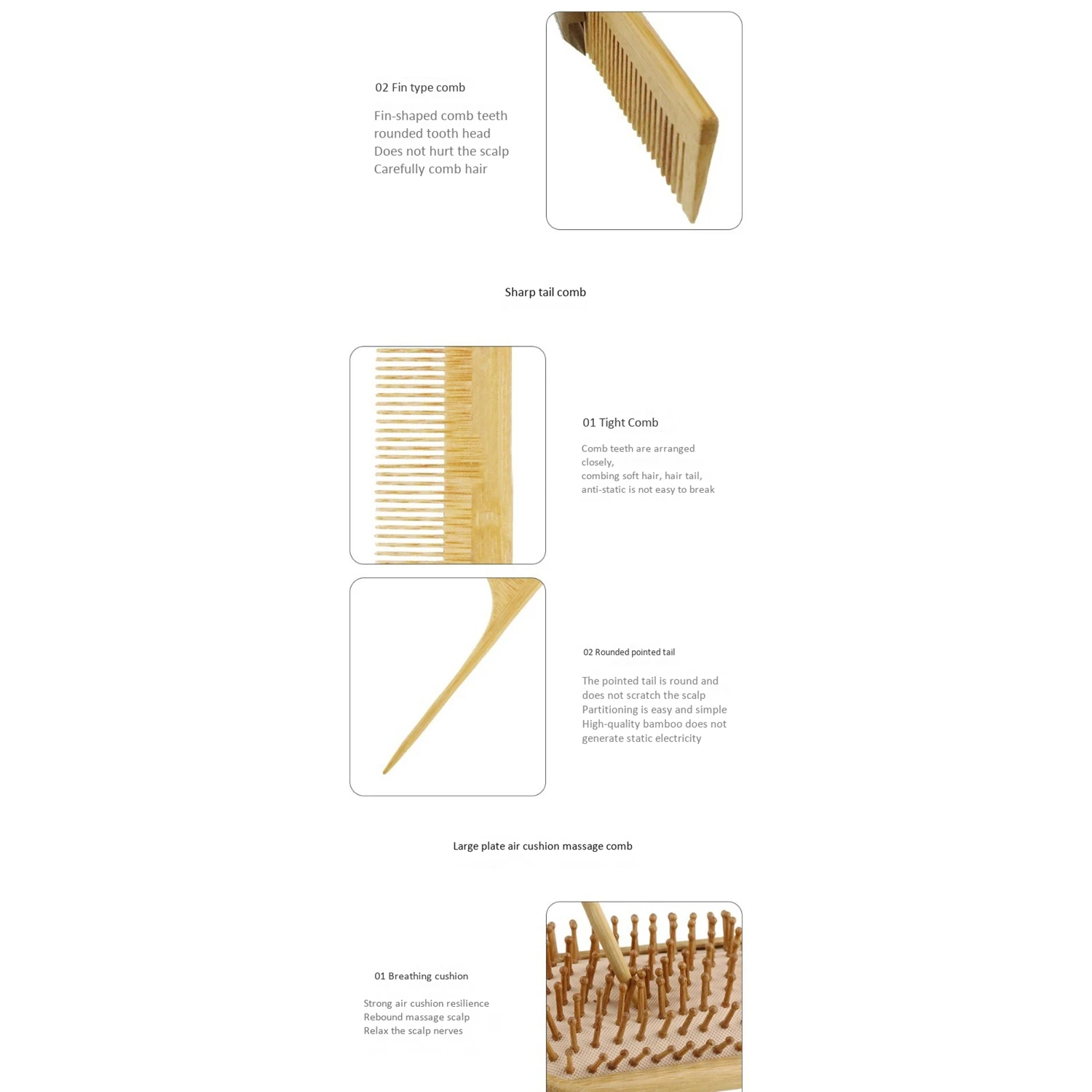 02 Fin type comb

Fin-shaped comb teeth
rounded tooth head
Does not hurt the scalp
Carefully comb hair

Sharp tail comb

01 Tight Comb

Comb teeth are arranged closely,
combing soft hair, hair tail,
anti-static is not easy to break

02 Rounded pointed tail

The pointed tail is round and does not scratch the scalp
Partitioning is easy and simple
High-quality bamboo does not generate static electricity

Large plate air cushion massage comb

01 Breathing cushion

Strong air cushion resilience
Rebound massage scalp
Relax the scalp nerves