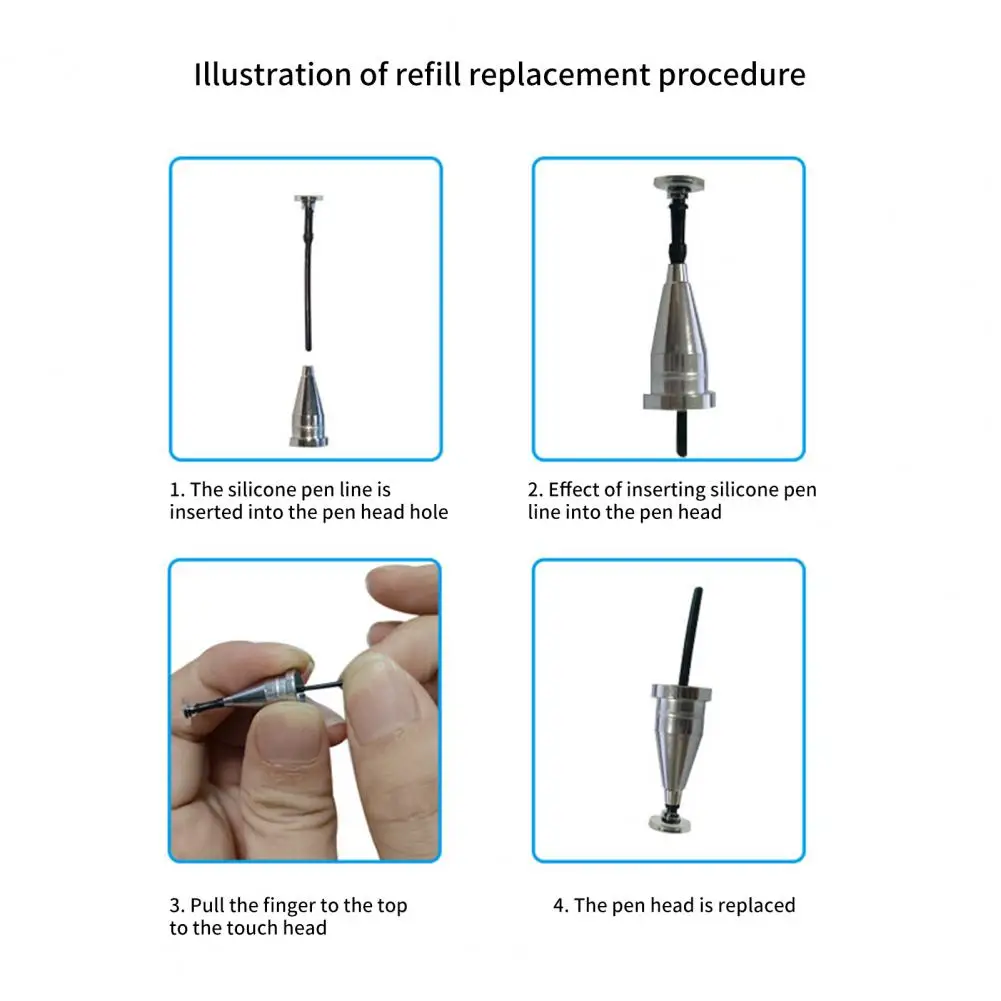 Illustration of refill replacement procedure

1. The silicone pen line is inserted into the pen head hole

2. Effect of inserting silicone pen line into the pen head

3. Pull the finger to the top to the touch head

4. The pen head is replaced