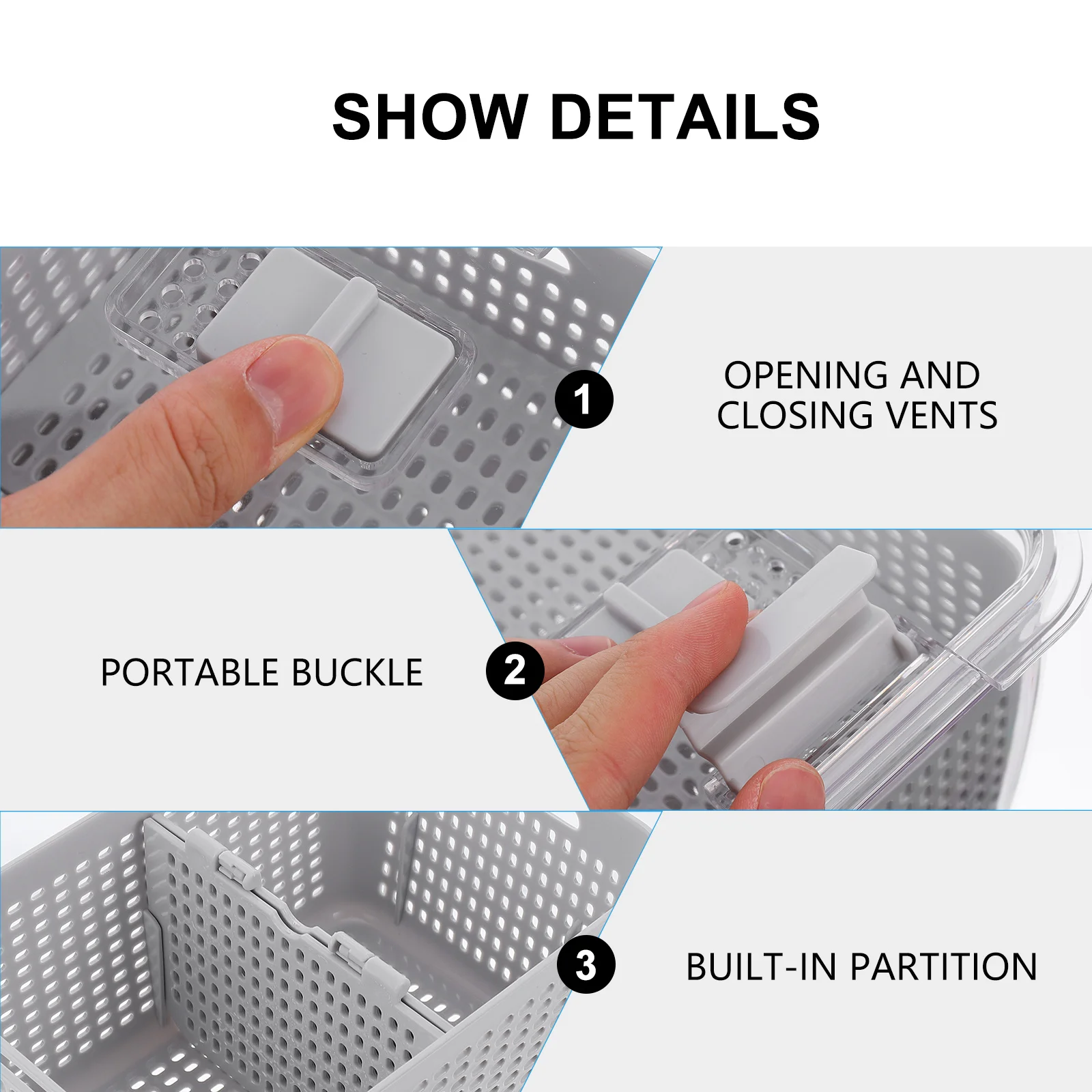 SHOW DETAILS

1

OPENING AND CLOSING VENTS

PORTABLE BUCKLE

2

3

BUILT-IN PARTITION