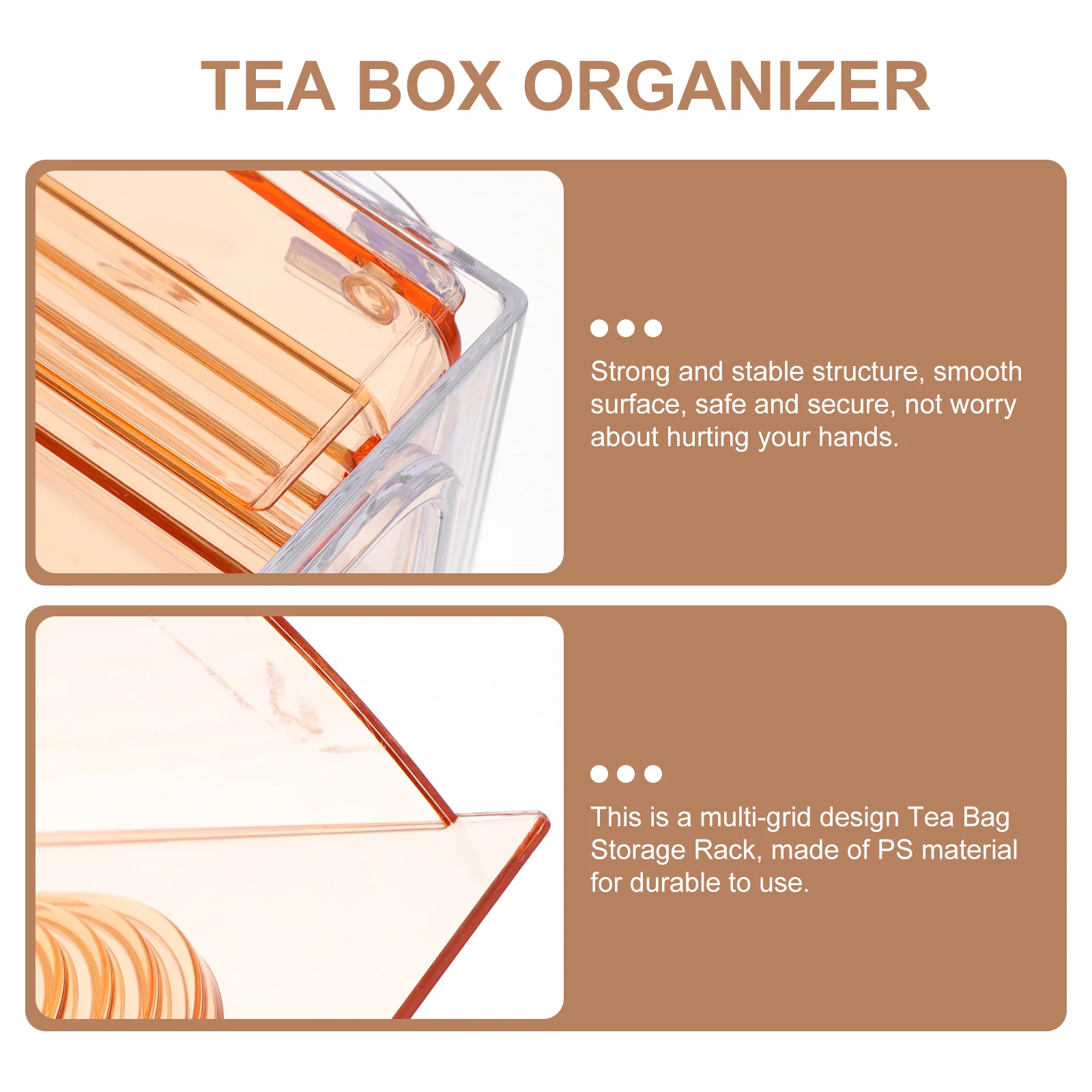 TEA BOX ORGANIZER

Strong and stable structure, smooth surface, safe and secure, not worry about hurting your hands.

This is a multi-grid design Tea Bag Storage Rack, made of PS material for durable to use.