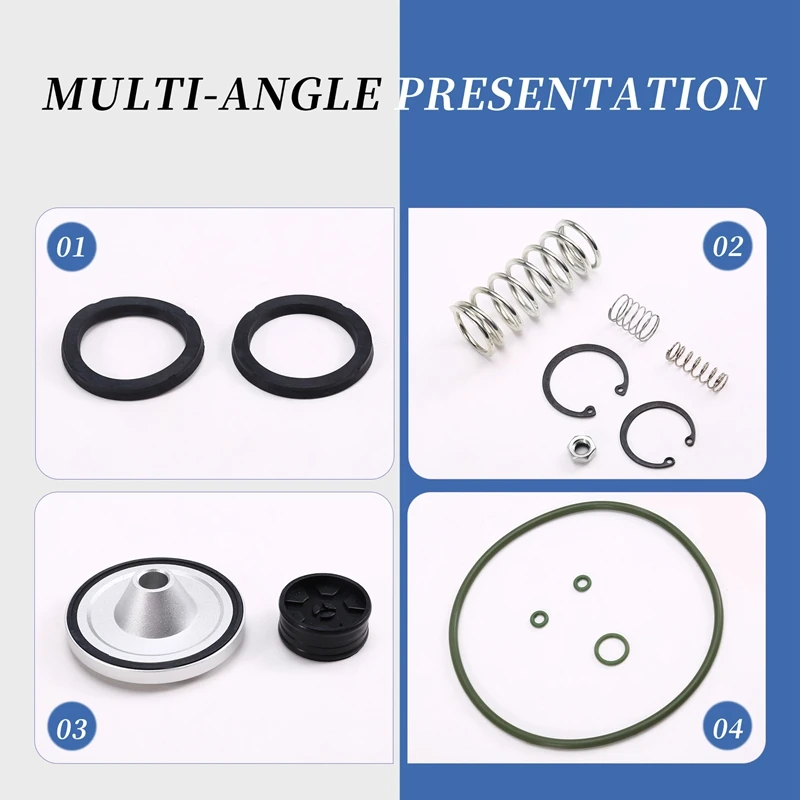 MULTI-ANGLE PRESENTATION

01

02

03

04