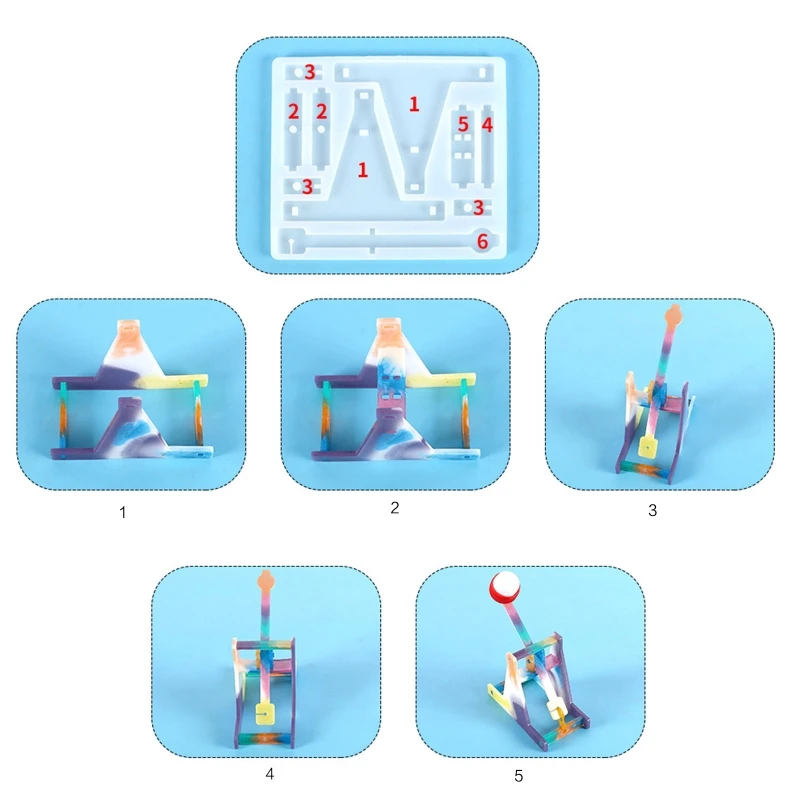 3
2 2
1
5 4
1
3
3
6

1

2

3

4

5