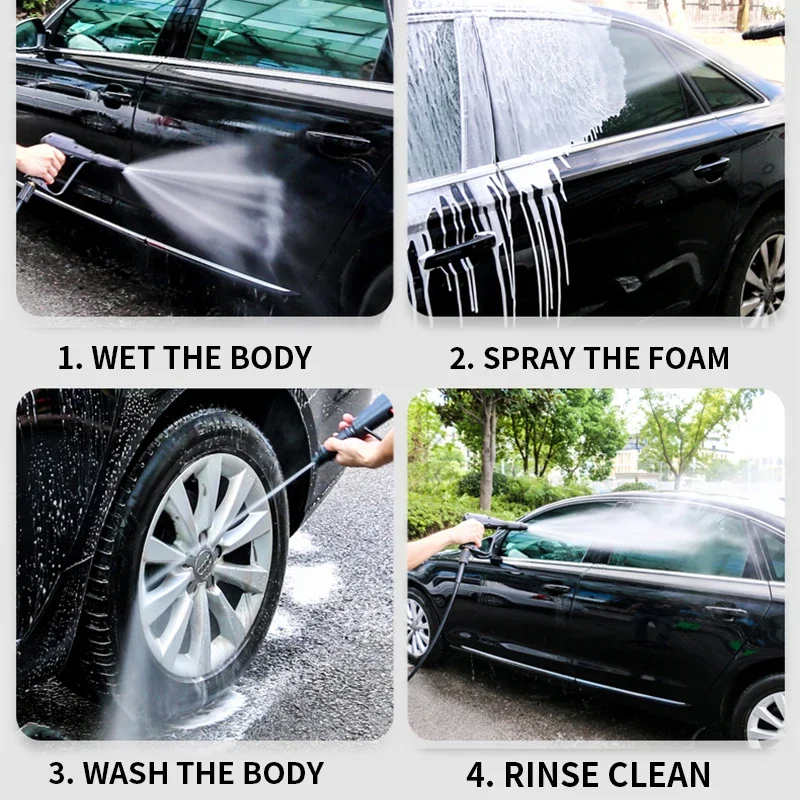 1. WET THE BODY

2. SPRAY THE FOAM

3. WASH THE BODY

4. RINSE CLEAN