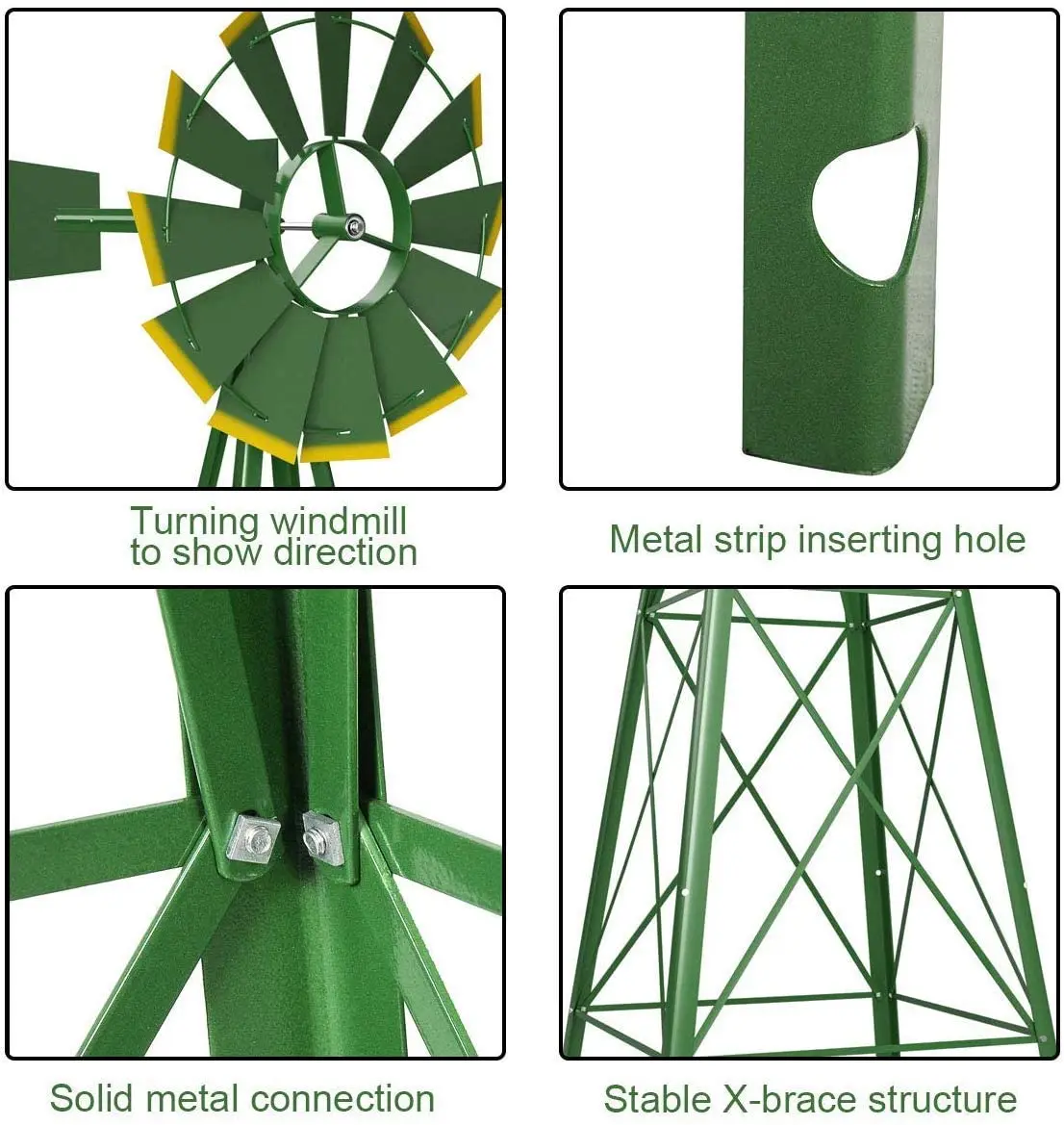 Turning windmill to show direction

Metal strip inserting hole

Solid metal connection

Stable X-brace structure