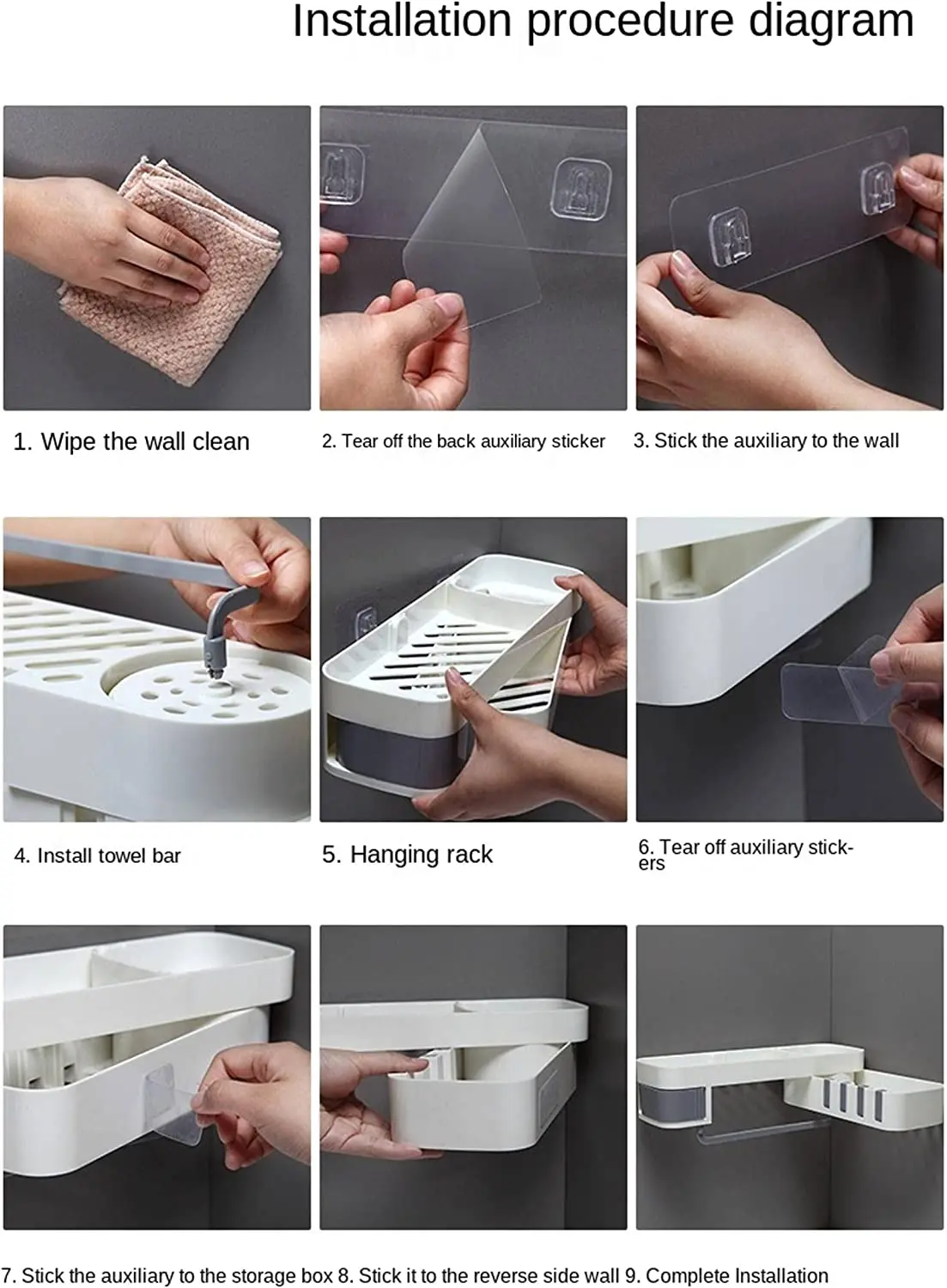 Installation procedure diagram

1. Wipe the wall clean

2. Tear off the back auxiliary sticker

3. Stick the auxiliary to the wall

4. Install towel bar

5. Hanging rack

6. Tear off auxiliary stickers

7. Stick the auxiliary to the storage box 8. Stick it to the reverse side wall 9. Complete Installation